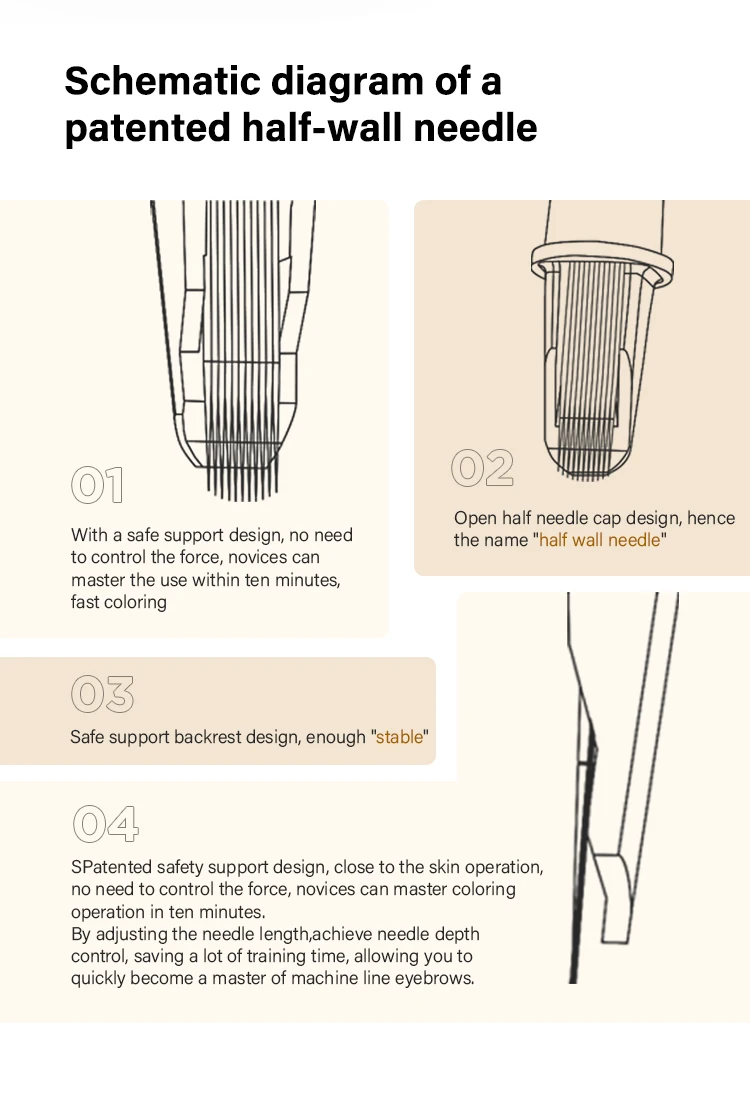 Schematic diagram of a patented half-wall needle

01

With a safe support design, no need to control the force, novices can master the use within ten minutes, fast coloring

02

Open half needle cap design, hence the name "half wall needle"

03

Safe support backrest design, enough "stable"

04

SPatented safety support design, close to the skin operation, no need to control the force, novices can master coloring operation in ten minutes.
By adjusting the needle length,achieve needle depth control, saving a lot of training time, allowing you to quickly become a master of machine line eyebrows.