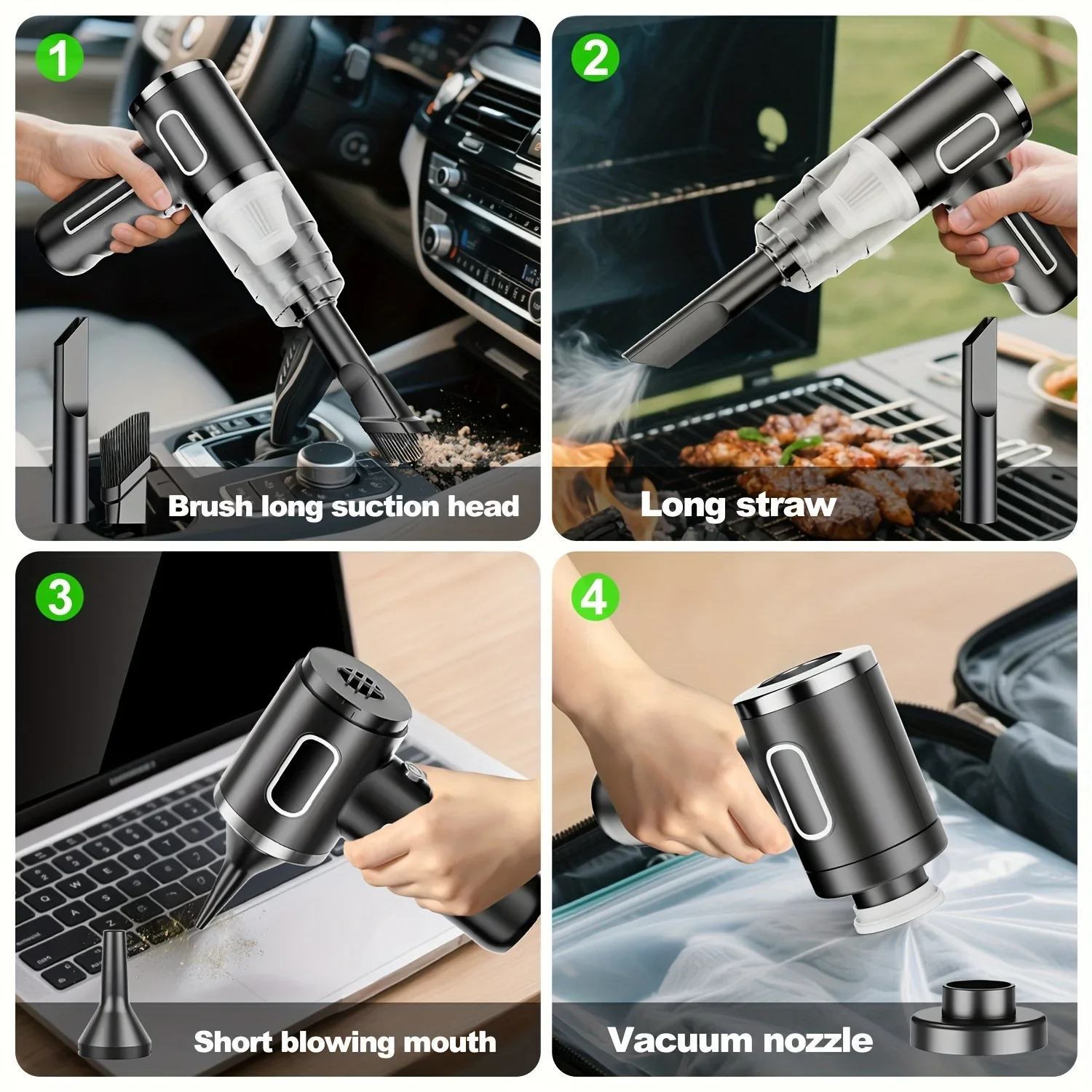 1

Brush long suction head

2

Long straw

3

Short blowing mouth

4

Vacuum nozzle