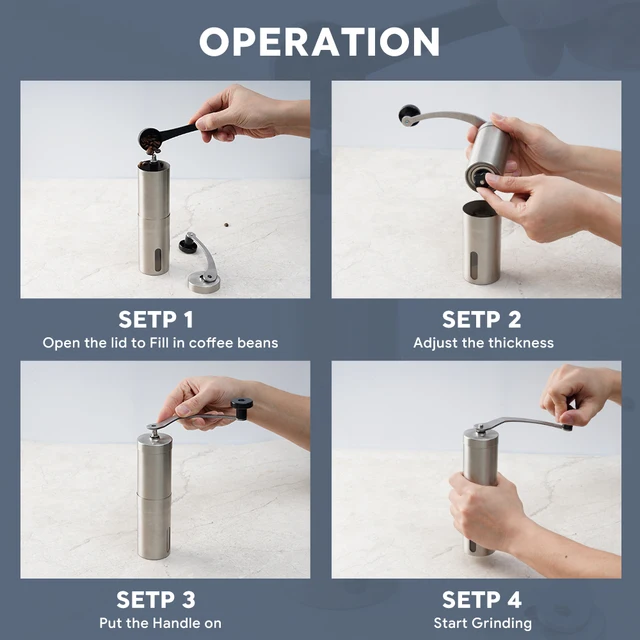 OPERATION

SETP 1
Open the lid to Fill in coffee beans

SETP 2
Adjust the thickness

SETP 3
Put the Handle on

SETP 4
Start Grinding