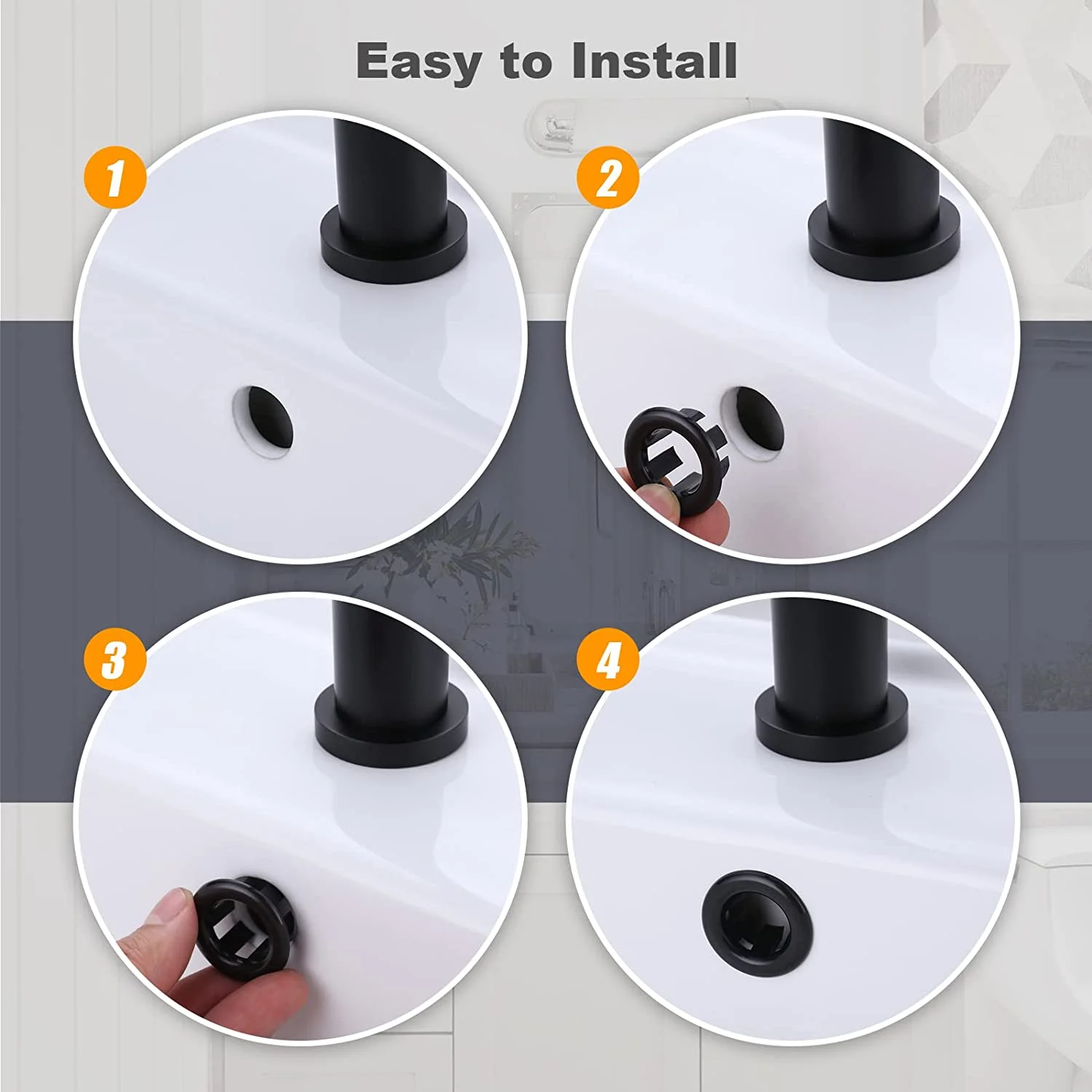 Easy to Install

1

2

3

4