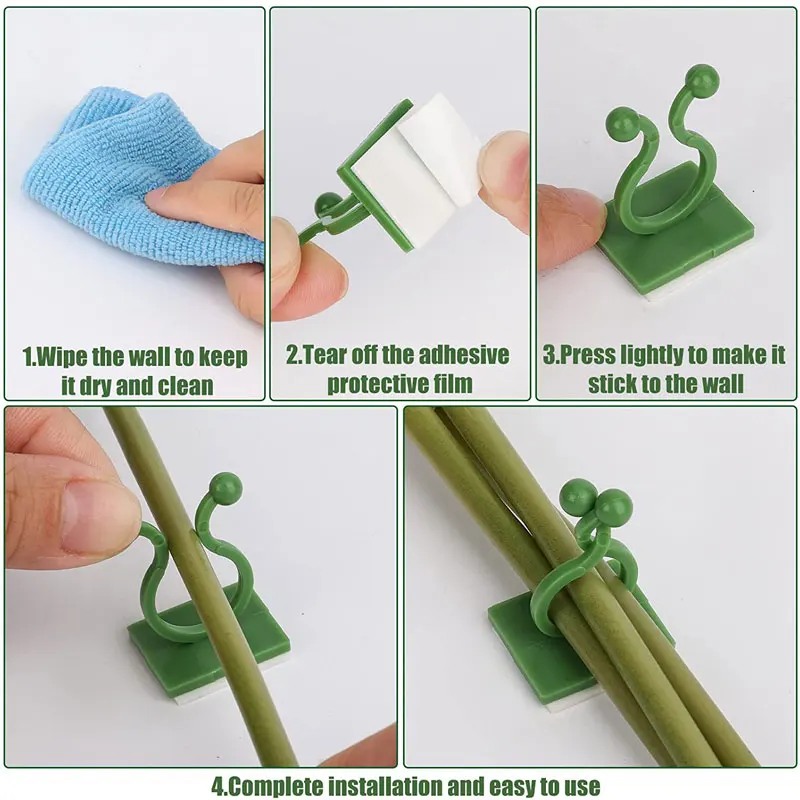 1.Wipe the wall to keep it dry and clean

2.Tear off the adhesive protective film

3.Press lightly to make it stick to the wall

4.Complete installation and easy to use