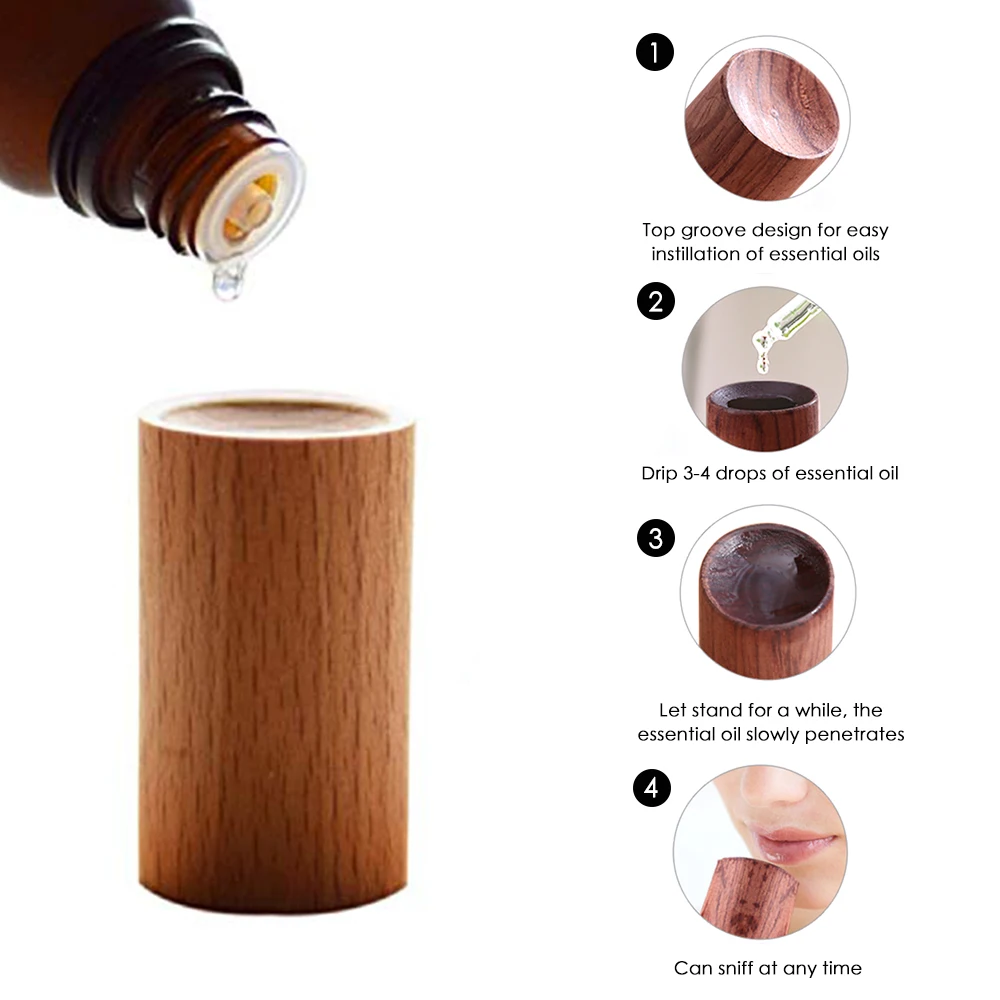 1
Top groove design for easy instillation of essential oils

2
Drip 3-4 drops of essential oil

3
Let stand for a while, the essential oil slowly penetrates

4
Can sniff at any time