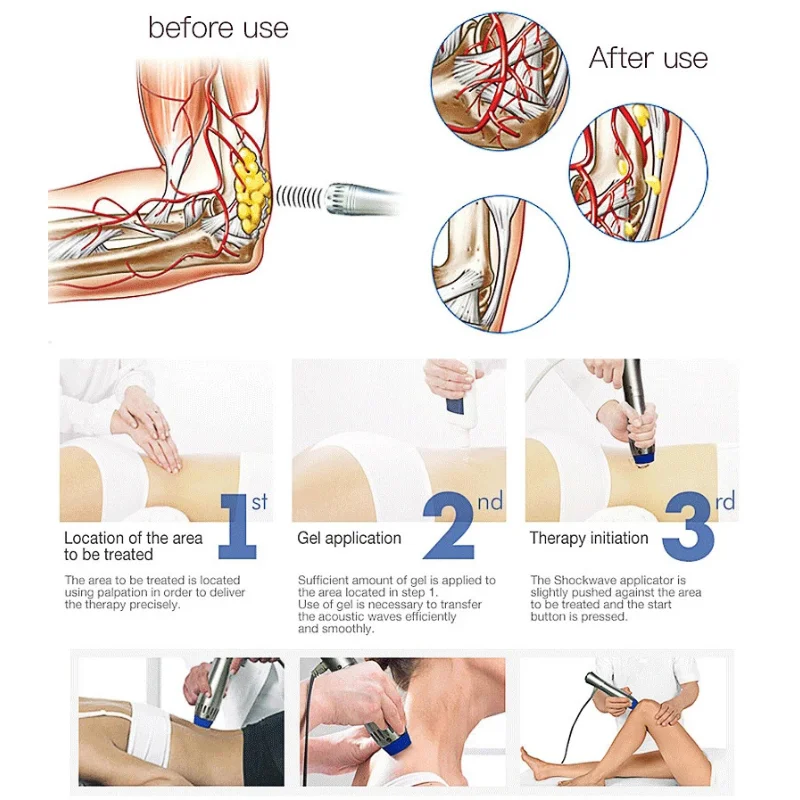 before use

After use

1st
Location of the area to be treated

The area to be treated is located using palpation in order to deliver the therapy precisely.

2nd
Gel application

Sufficient amount of gel is applied to the area located in step 1.
Use of gel is necessary to transfer the acoustic waves efficiently and smoothly.

3rd
Therapy initiation

The Shockwave applicator is slightly pushed against the area to be treated and the start button is pressed.