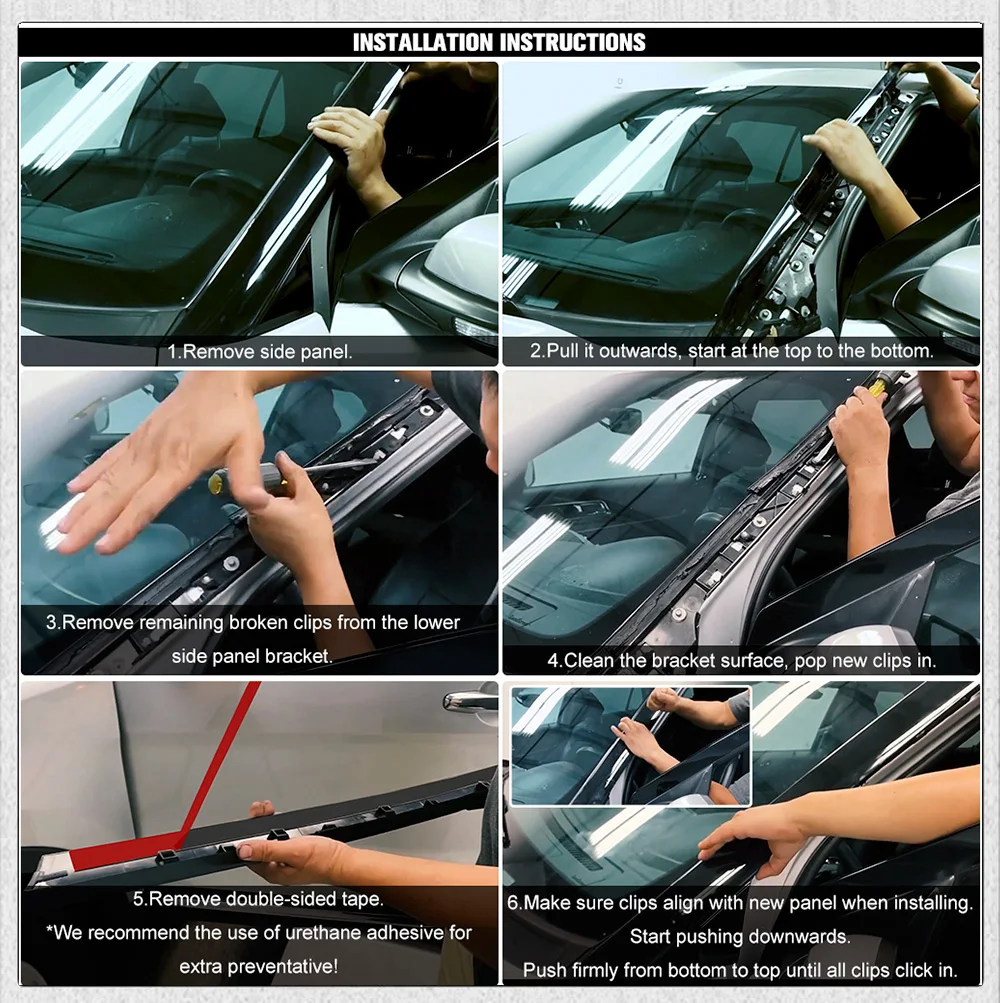 INSTALLATION INSTRUCTIONS

1.Remove side panel.

2.Pull it outwards, start at the top to the bottom.

3.Remove remaining broken clips from the lower side panel bracket.

4.Clean the bracket surface, pop new clips in.

5.Remove double-sided tape.
*We recommend the use of urethane adhesive for extra preventative!

6.Make sure clips align with new panel when installing.
Start pushing downwards.
Push firmly from bottom to top until all clips click in.