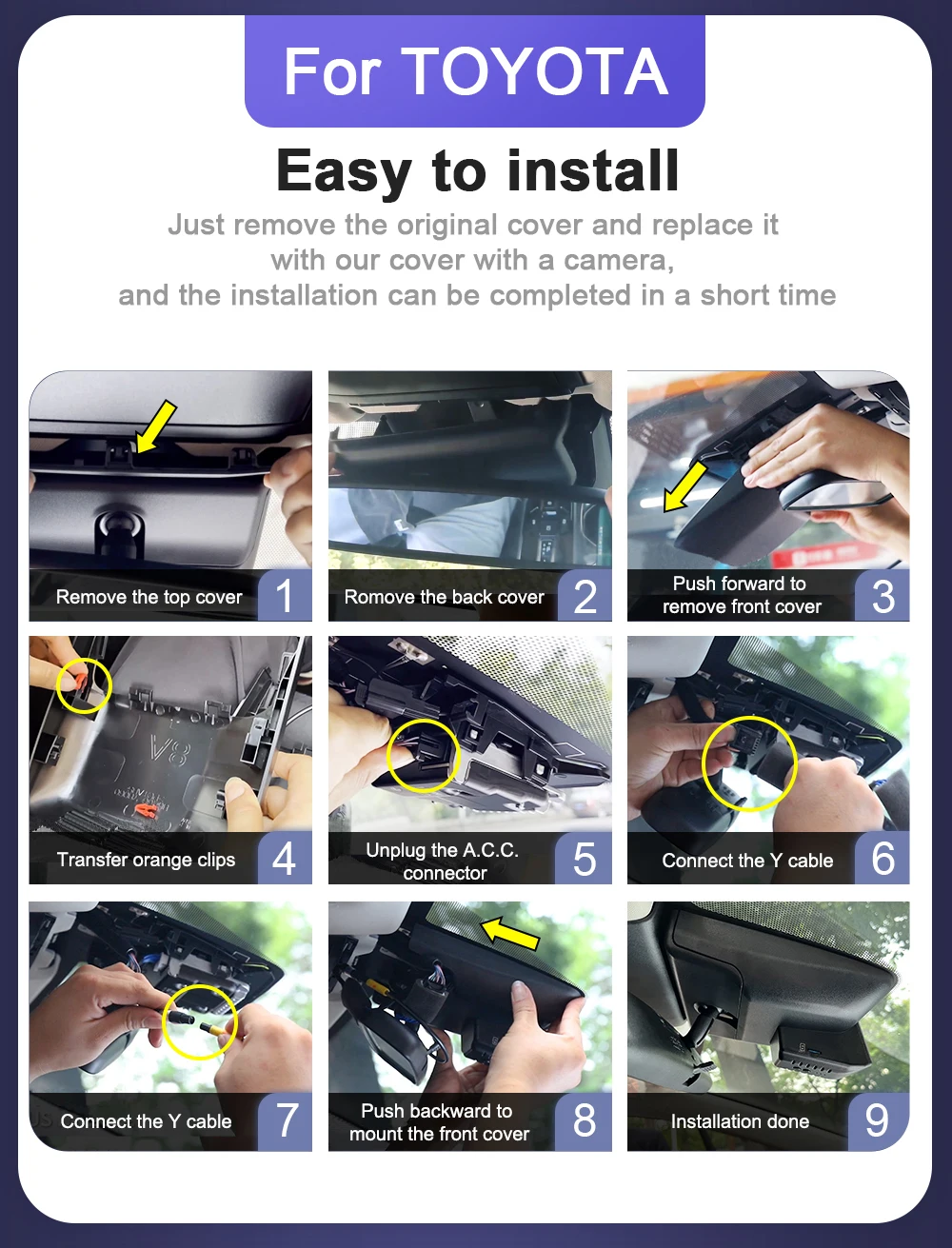 For TOYOTA

Easy to install

Just remove the original cover and replace it with our cover with a camera, and the installation can be completed in a short time

Remove the top cover 1

Romove the back cover 2

Push forward to remove front cover 3

V8

Transfer orange clips 4

Unplug the A.C.C. connector 5

Connect the Y cable 6

Connect the Y cable 7

Push backward to mount the front cover 8

Installation done 9