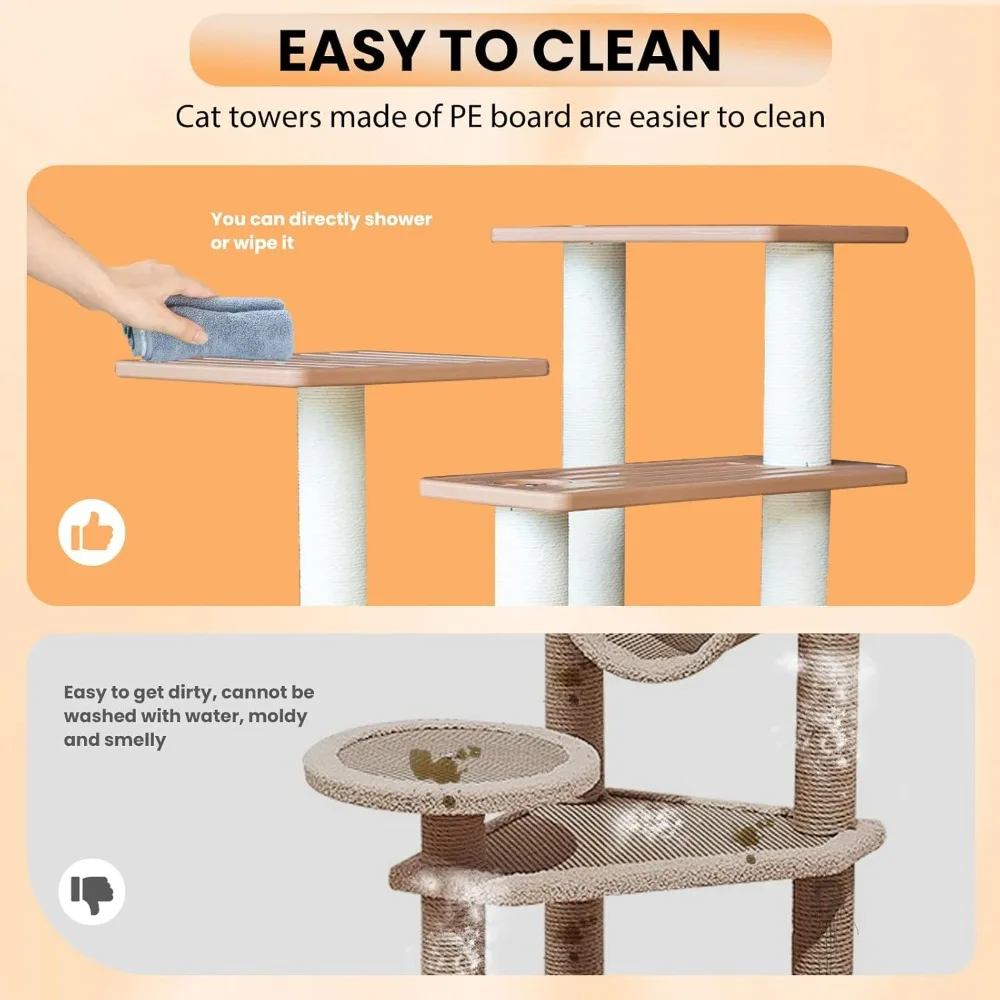 EASY TO CLEAN

Cat towers made of PE board are easier to clean

You can directly shower or wipe it

Easy to get dirty, cannot be washed with water, moldy and smelly