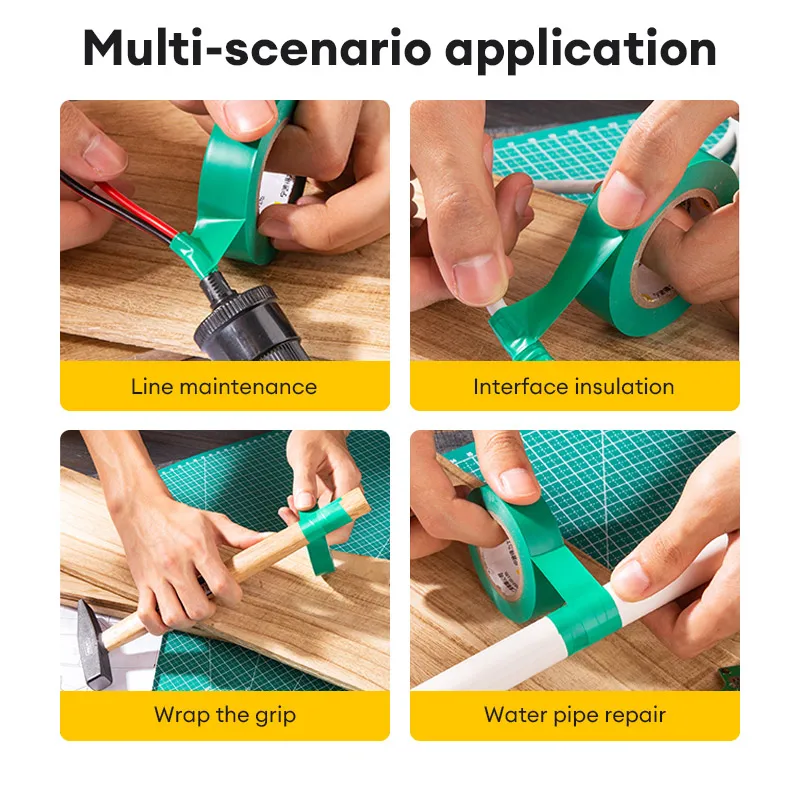 Multi-scenario application

Line maintenance

Interface insulation

Wrap the grip

Water pipe repair