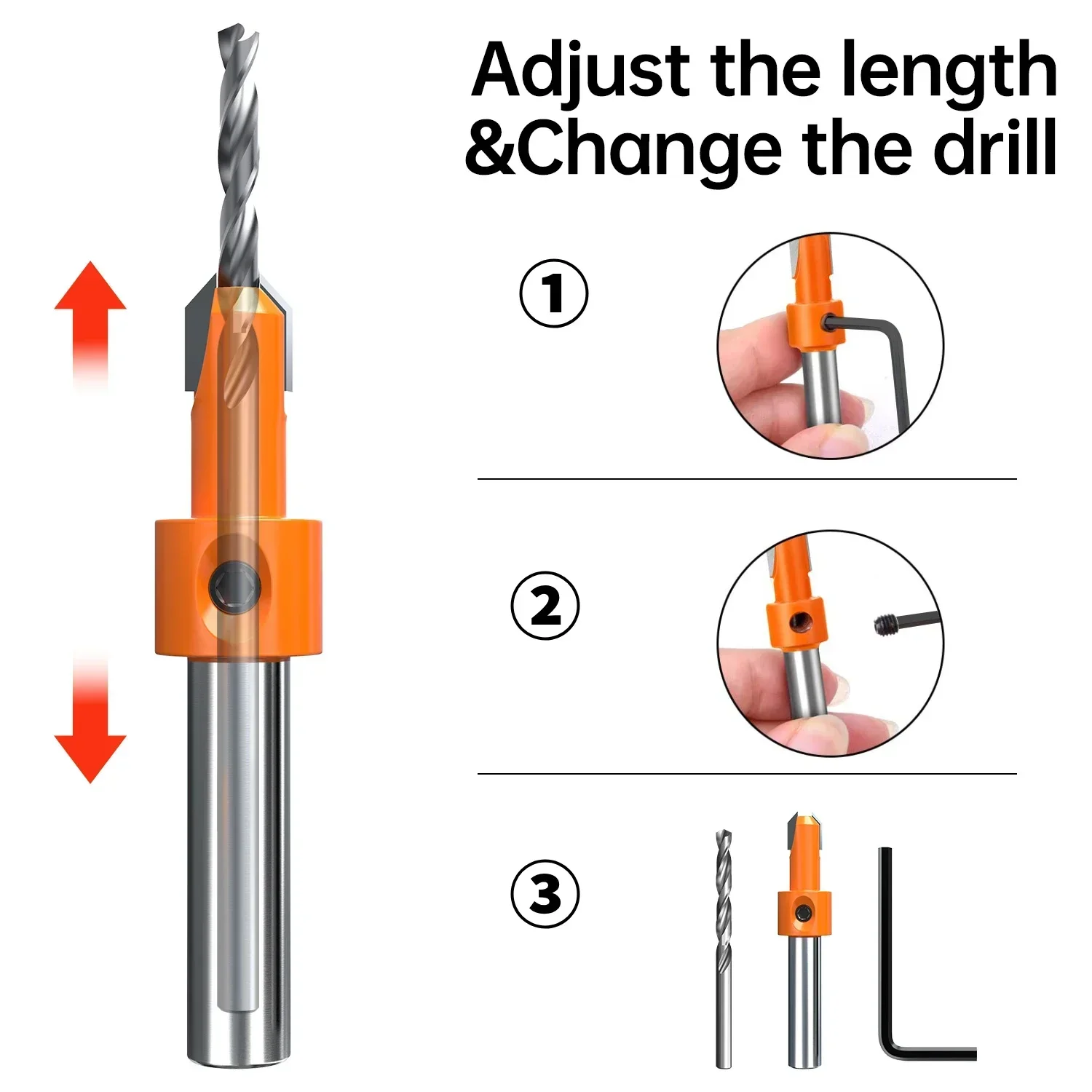 Adjust the length
&Change the drill

①

②

③