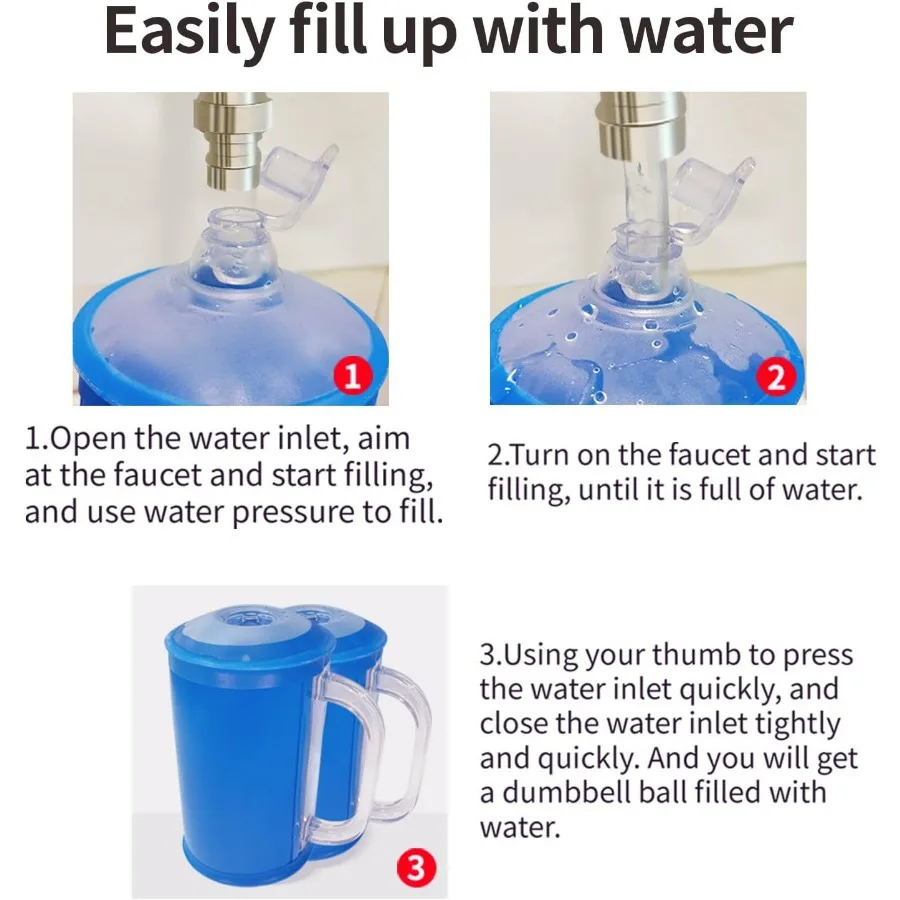 Easily fill up with water

1

2

1.Open the water inlet, aim at the faucet and start filling, and use water pressure to fill.

2.Turn on the faucet and start filling, until it is full of water.

3

3.Using your thumb to press the water inlet quickly, and close the water inlet tightly and quickly. And you will get a dumbbell ball filled with water.