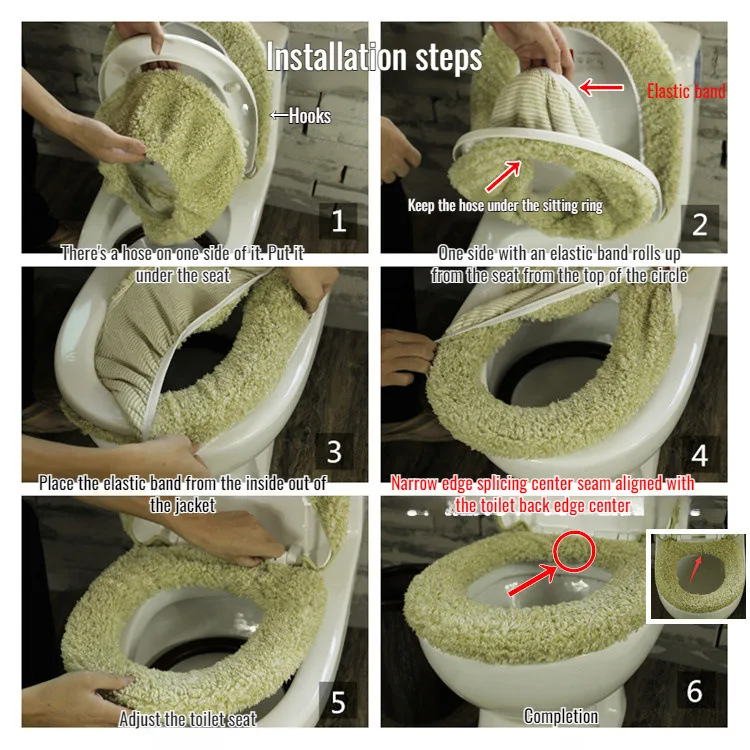 Installation steps

←Hooks

1

There's a hose on one side of it. Put it under the seat

Elastic band

Keep the hose under the sitting ring

2

One side with an elastic band rolls up from the seat from the top of the circle

3

Place the elastic band from the inside out of the jacket

4

Narrow edge splicing center seam aligned with the toilet back edge center

5

Adjust the toilet seat

6

Completion