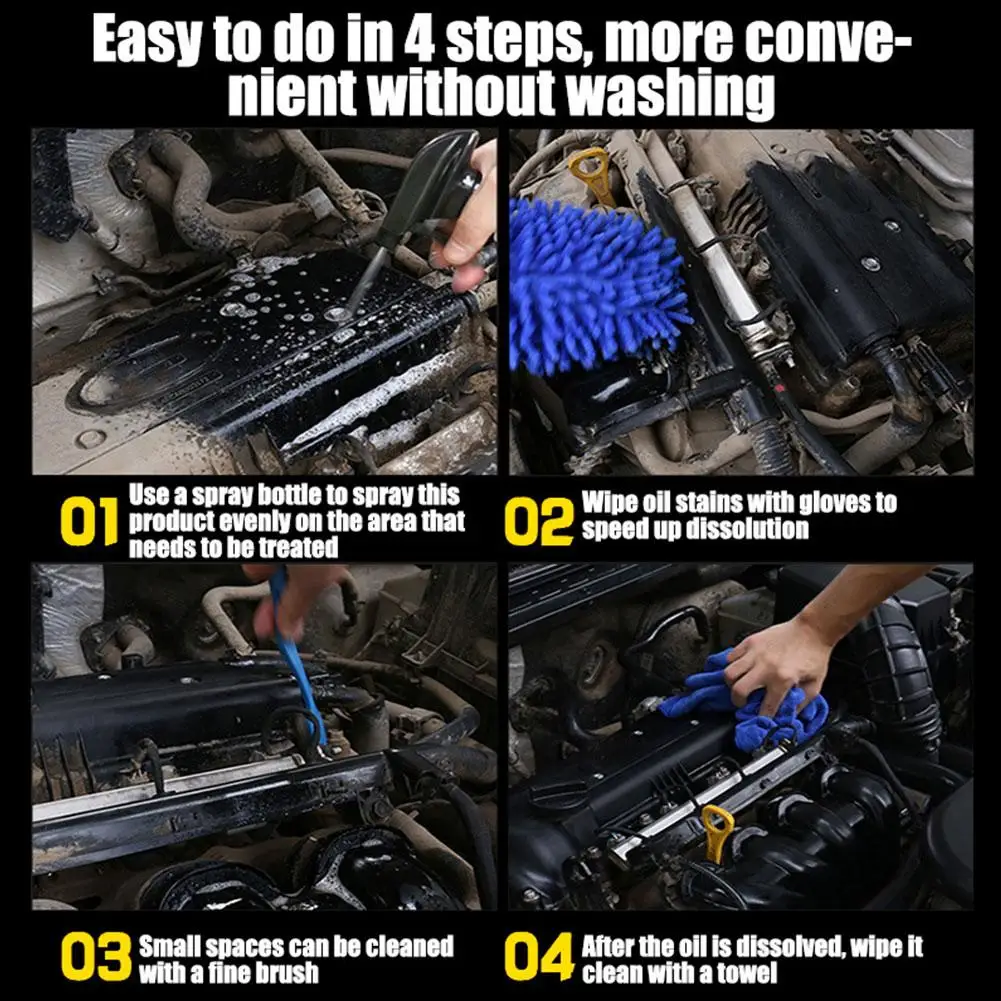 Easy to do in 4 steps, more convenient without washing

01 Use a spray bottle to spray this product evenly on the area that needs to be treated

02 Wipe oil stains with gloves to speed up dissolution

03 Small spaces can be cleaned with a fine brush

04 After the oil is dissolved, wipe it clean with a towel