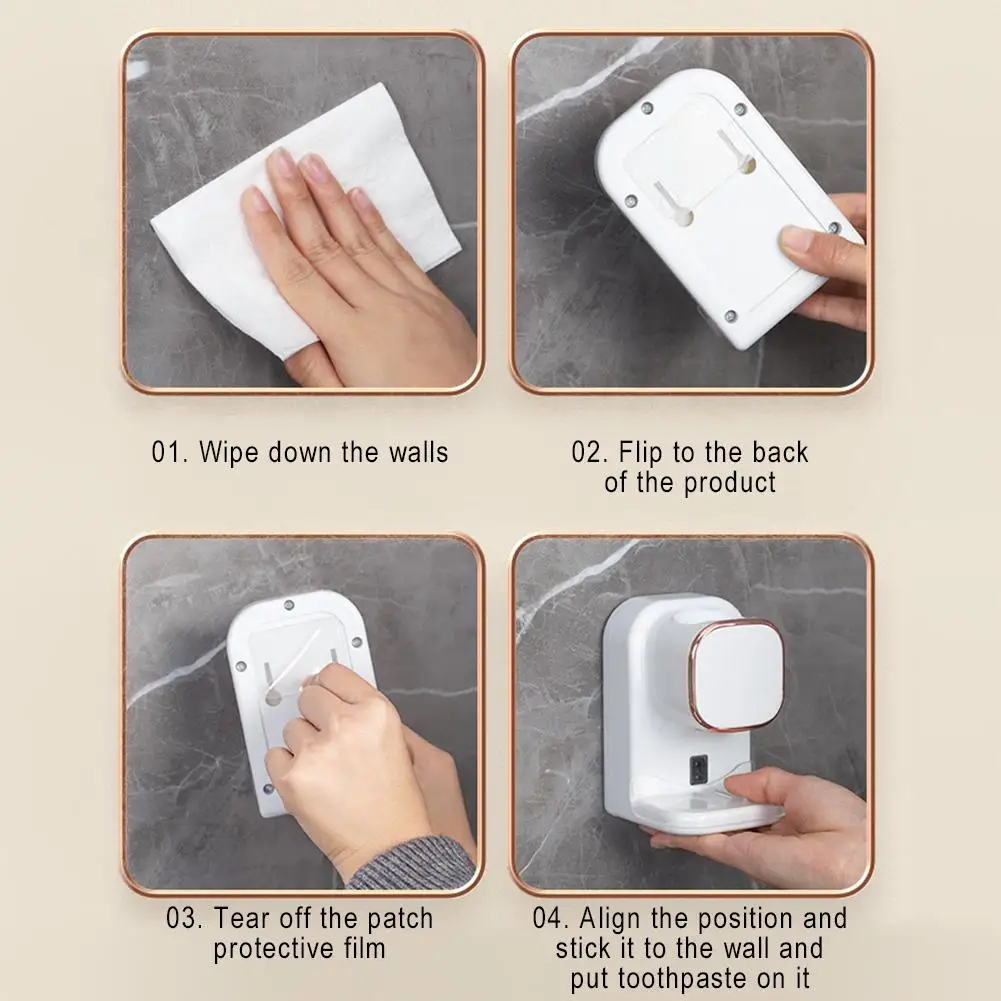 01. Wipe down the walls

02. Flip to the back of the product

03. Tear off the patch protective film

04. Align the position and stick it to the wall and put toothpaste on it