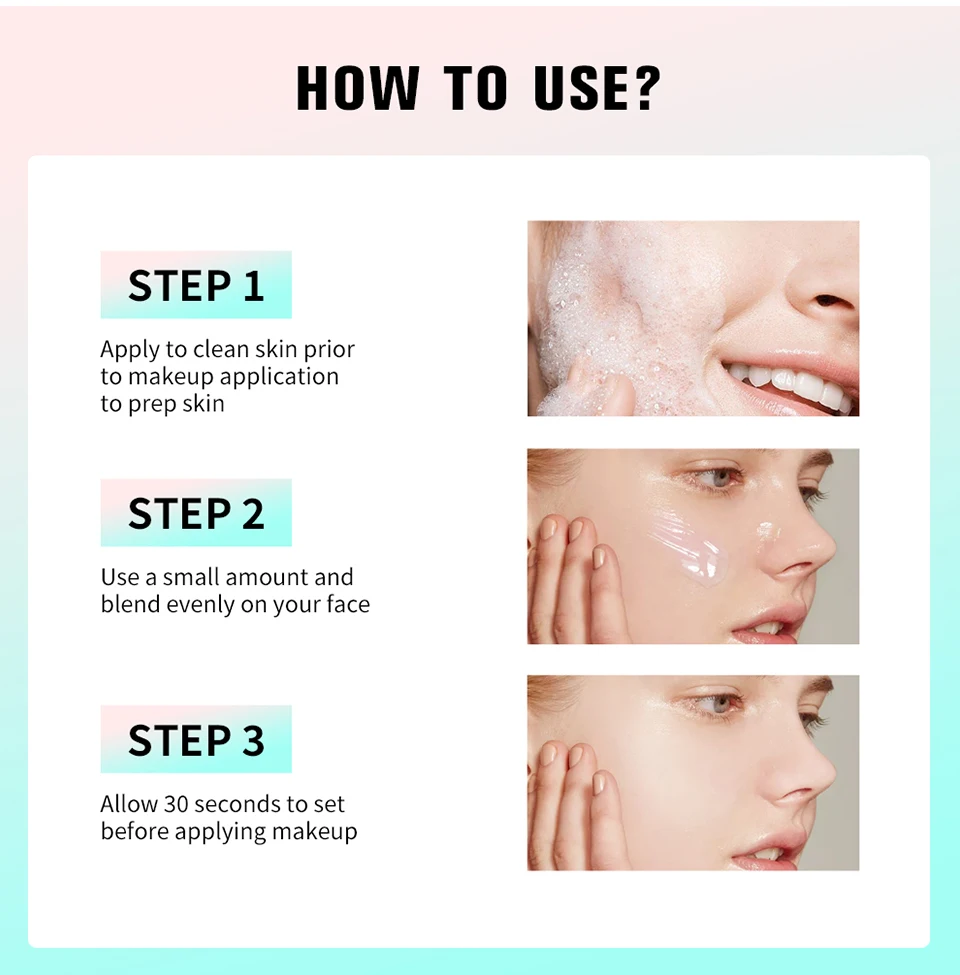 HOW TO USE?

STEP 1

Apply to clean skin prior to makeup application to prep skin

STEP 2

Use a small amount and blend evenly on your face

STEP 3

Allow 30 seconds to set before applying makeup