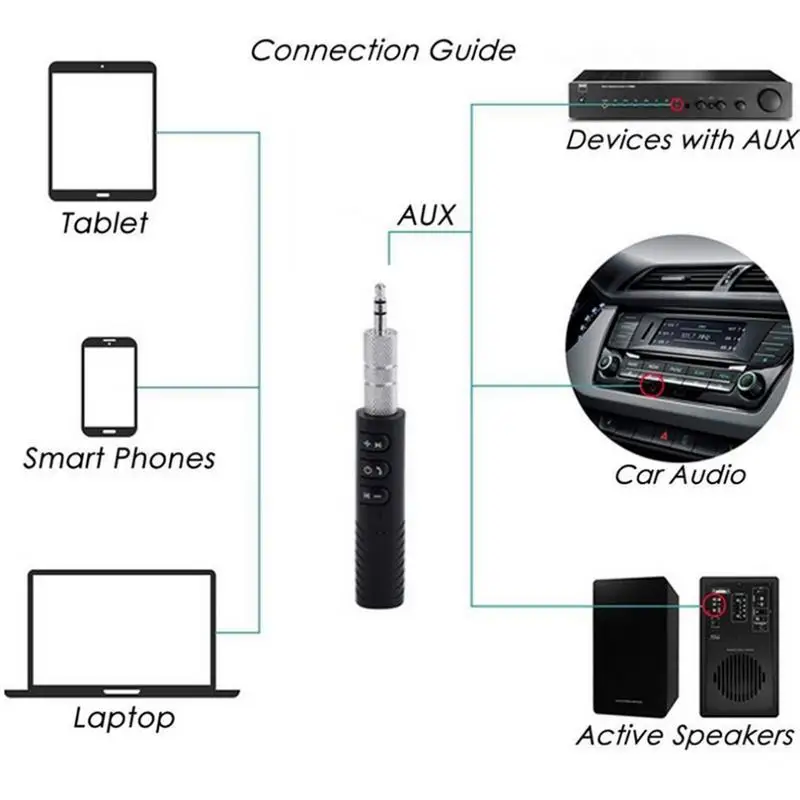 Connection Guide

Tablet

Smart Phones

Laptop

AUX

Devices with AUX

Car Audio

Active Speakers