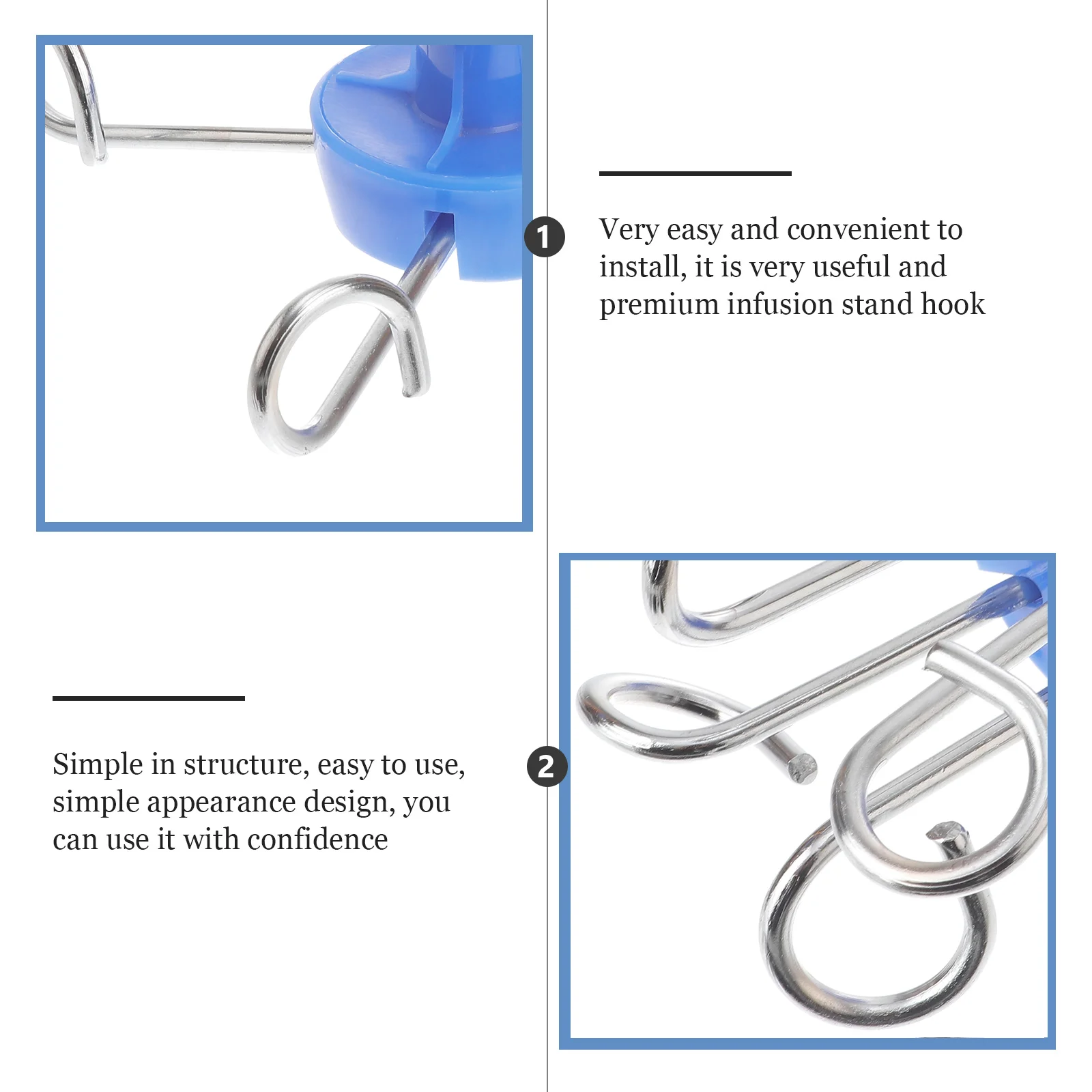 1

Very easy and convenient to install, it is very useful and premium infusion stand hook

Simple in structure, easy to use, simple appearance design, you can use it with confidence

2