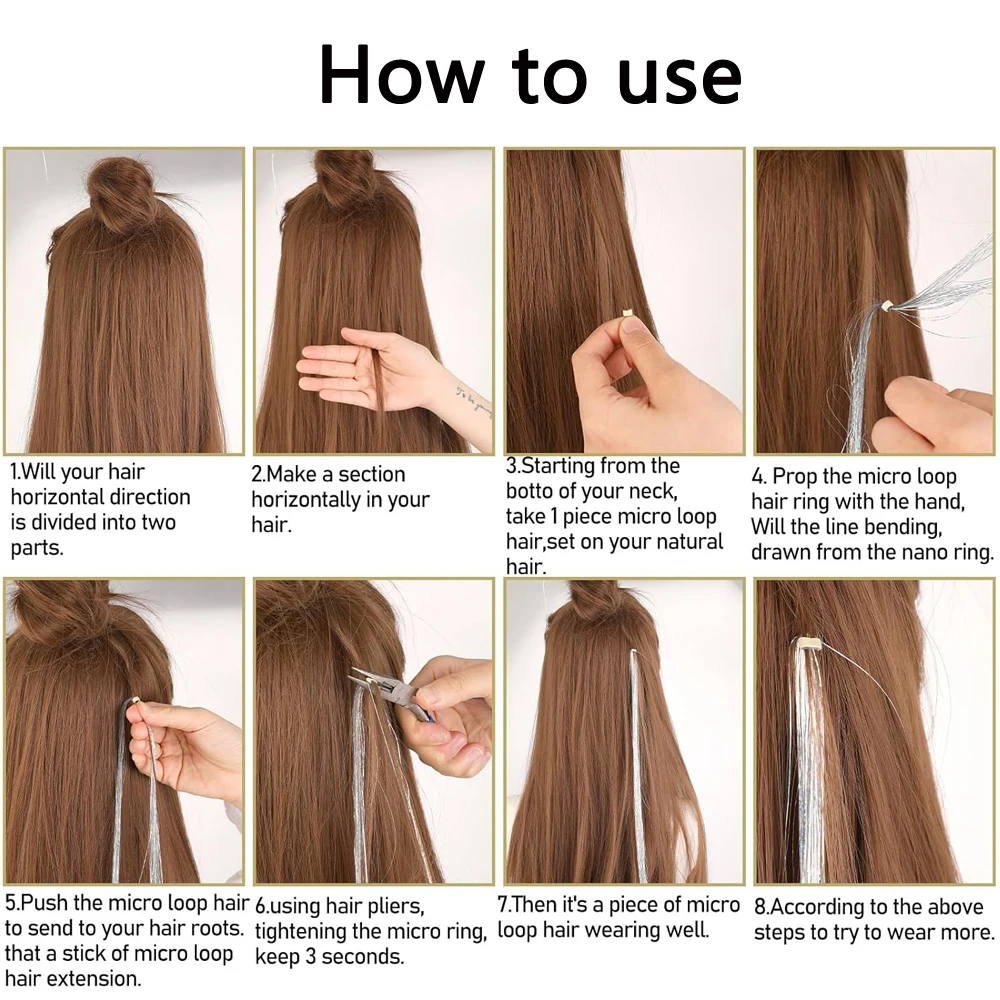 How to use

1.Will your hair horizontal direction is divided into two parts.

2.Make a section horizontally in your hair.

3.Starting from the botto of your neck, take 1 piece micro loop hair,set on your natural hair.

4. Prop the micro loop hair ring with the hand, Will the line bending, drawn from the nano ring.

5.Push the micro loop hair to send to your hair roots. that a stick of micro loop hair extension.

6.using hair pliers, tightening the micro ring, keep 3 seconds.

7.Then it's a piece of micro loop hair wearing well.

8.According to the above steps to try to wear more.