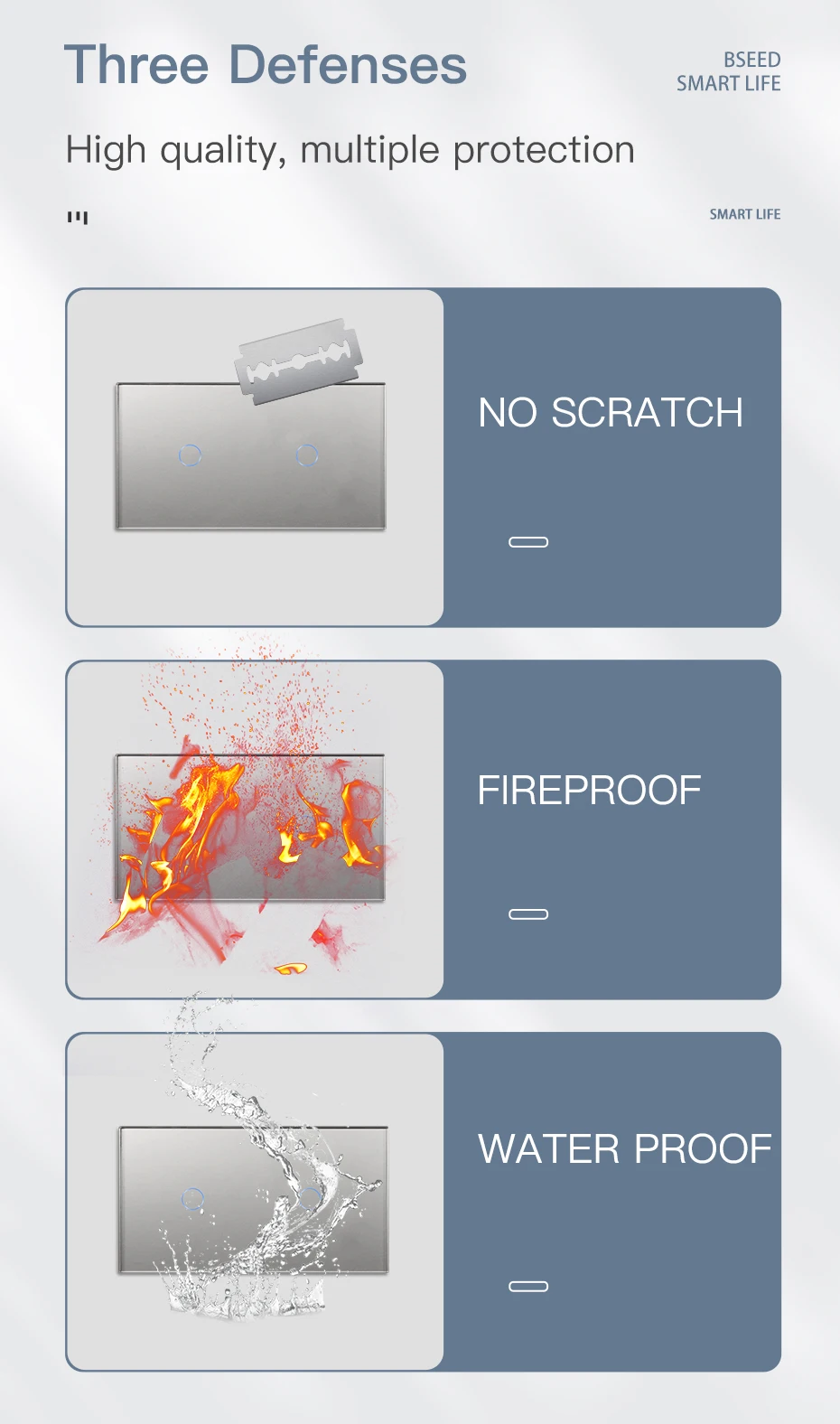 Three Defenses

BSEED
SMART LIFE

High quality, multiple protection

SMART LIFE

NO SCRATCH

FIREPROOF

WATER PROOF