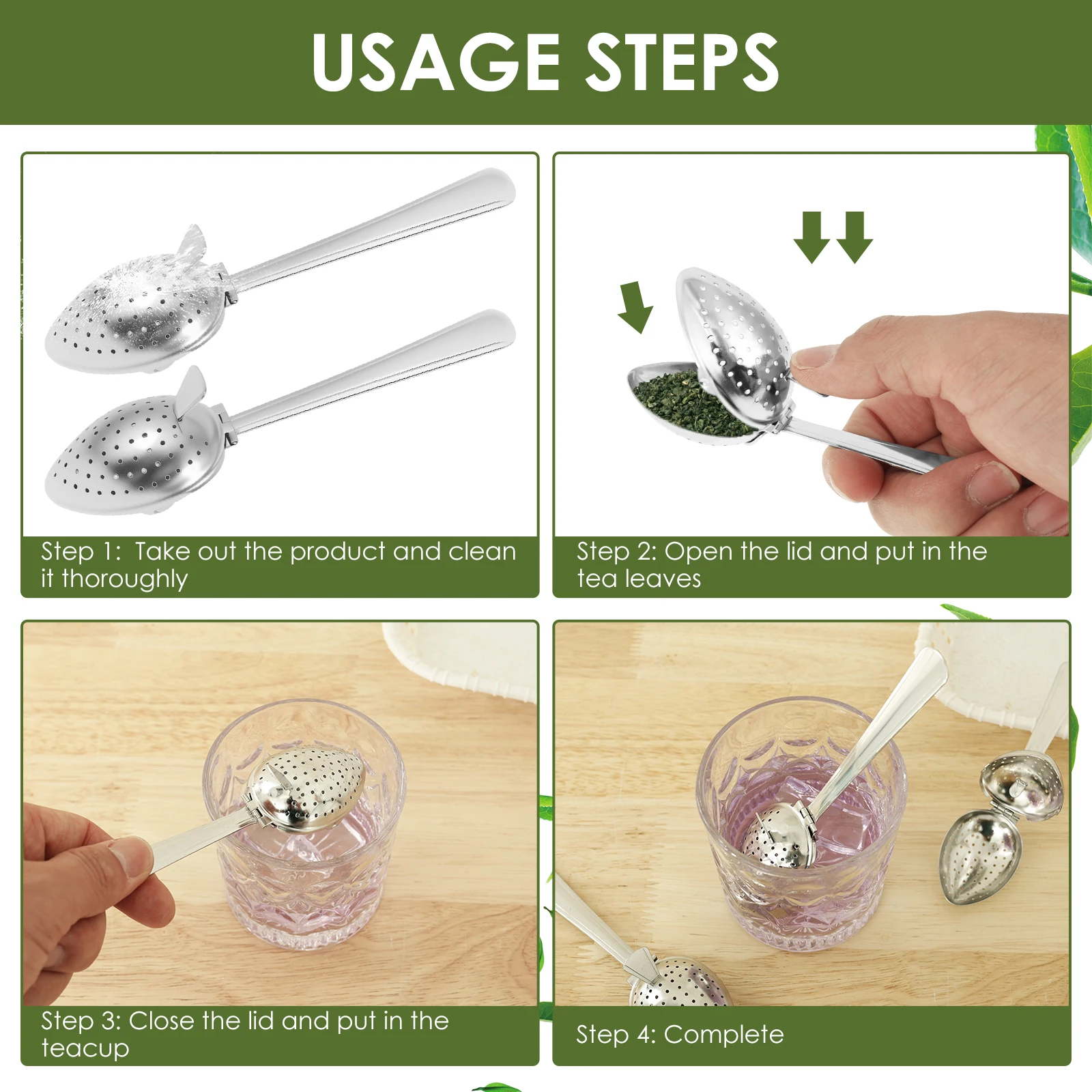 USAGE STEPS

Step 1: Take out the product and clean it thoroughly

Step 2: Open the lid and put in the tea leaves

Step 3: Close the lid and put in the teacup

Step 4: Complete