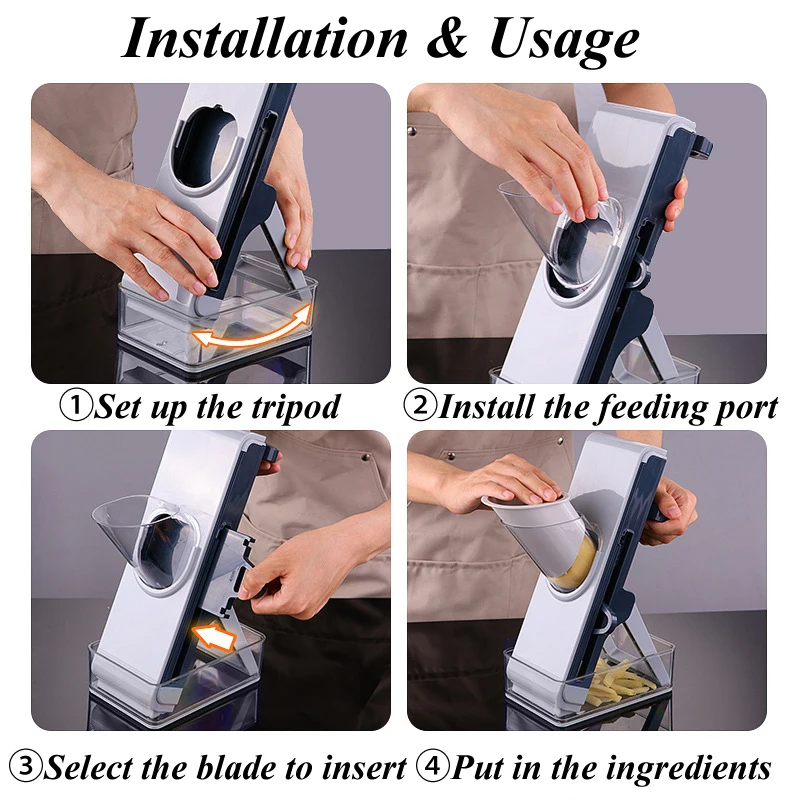 Installation & Usage

①Set up the tripod

②Install the feeding port

③Select the blade to insert

④Put in the ingredients