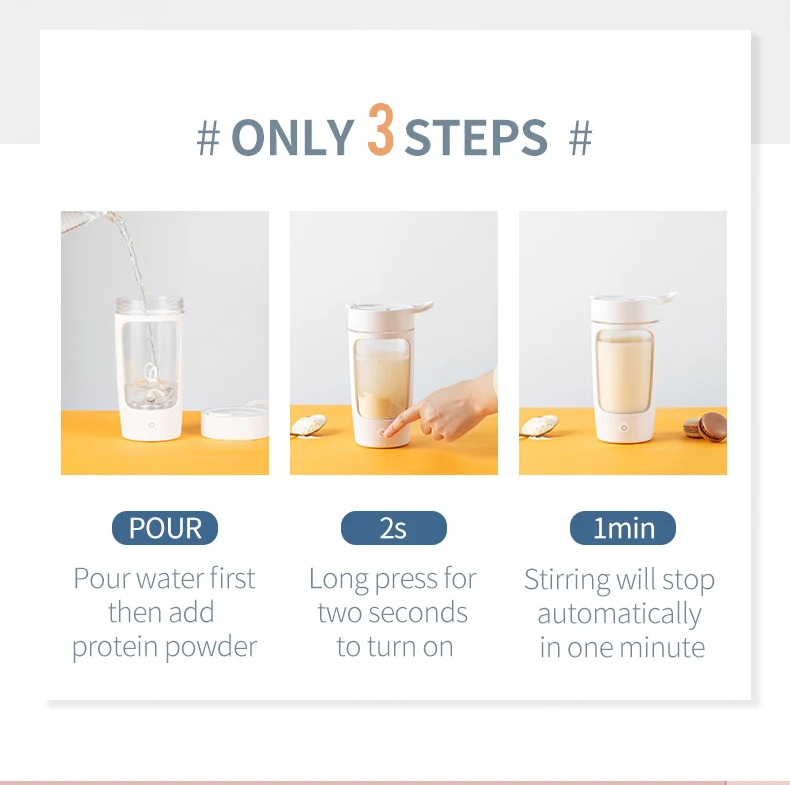 # ONLY 3 STEPS #

POUR

Pour water first then add protein powder

2s

Long press for two seconds to turn on

1min

Stirring will stop automatically in one minute