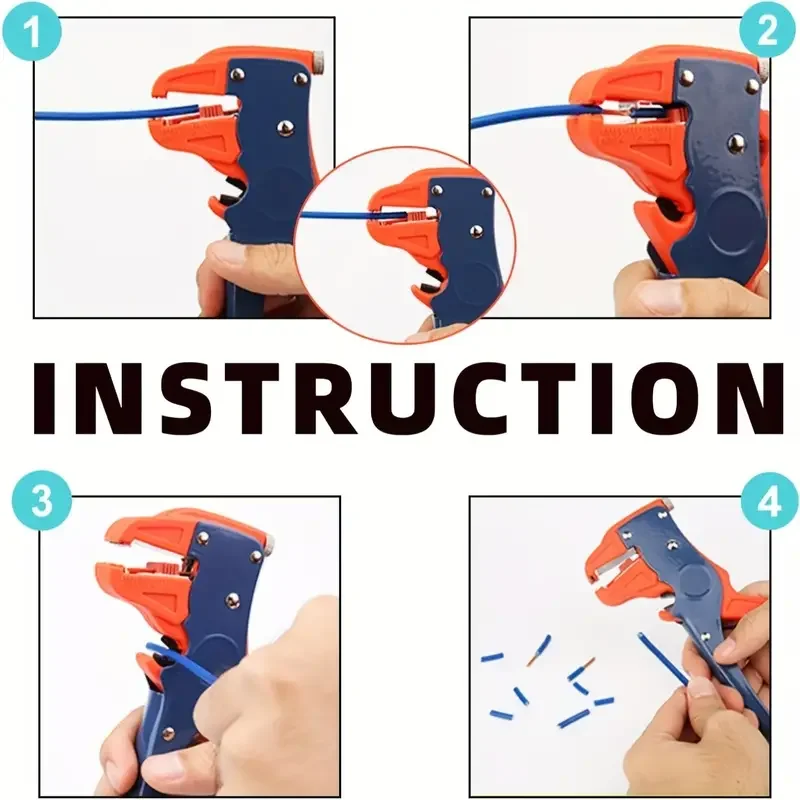 1

2

INSTRUCTION

3

4