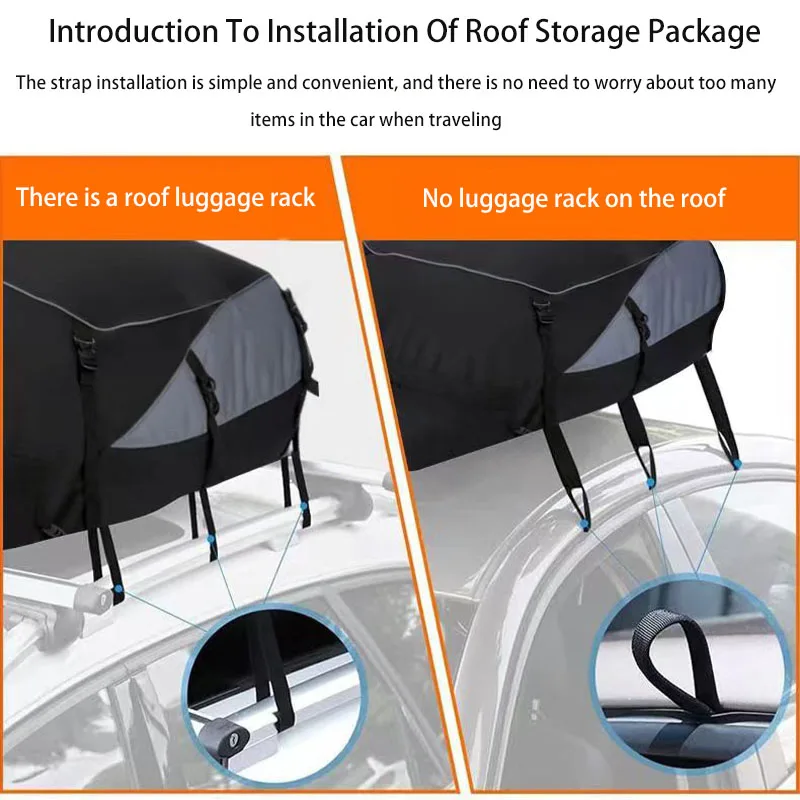 Introduction To Installation Of Roof Storage Package

The strap installation is simple and convenient, and there is no need to worry about too many items in the car when traveling

There is a roof luggage rack

No luggage rack on the roof