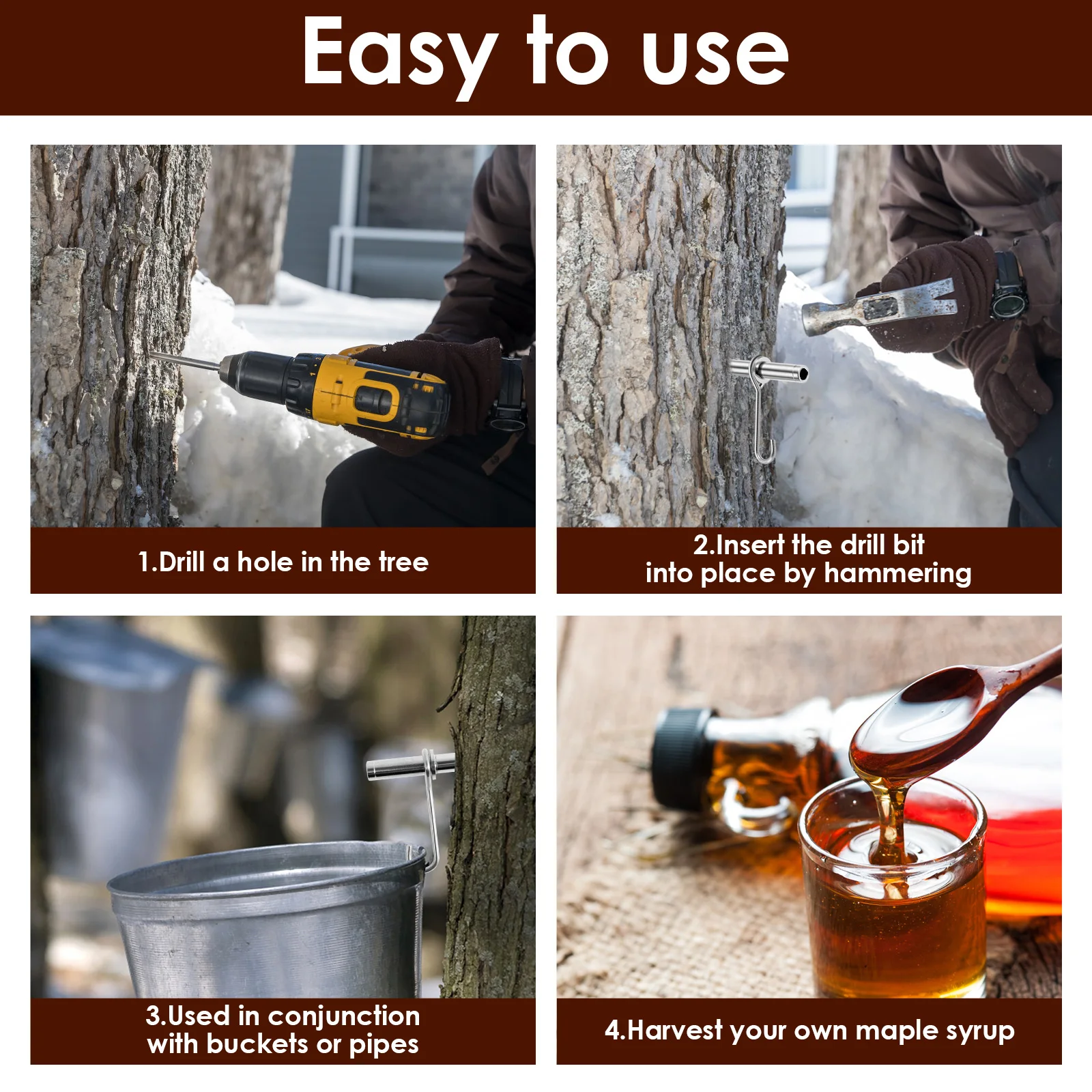 Easy to use

1.Drill a hole in the tree

2.Insert the drill bit into place by hammering

3.Used in conjunction with buckets or pipes

4.Harvest your own maple syrup