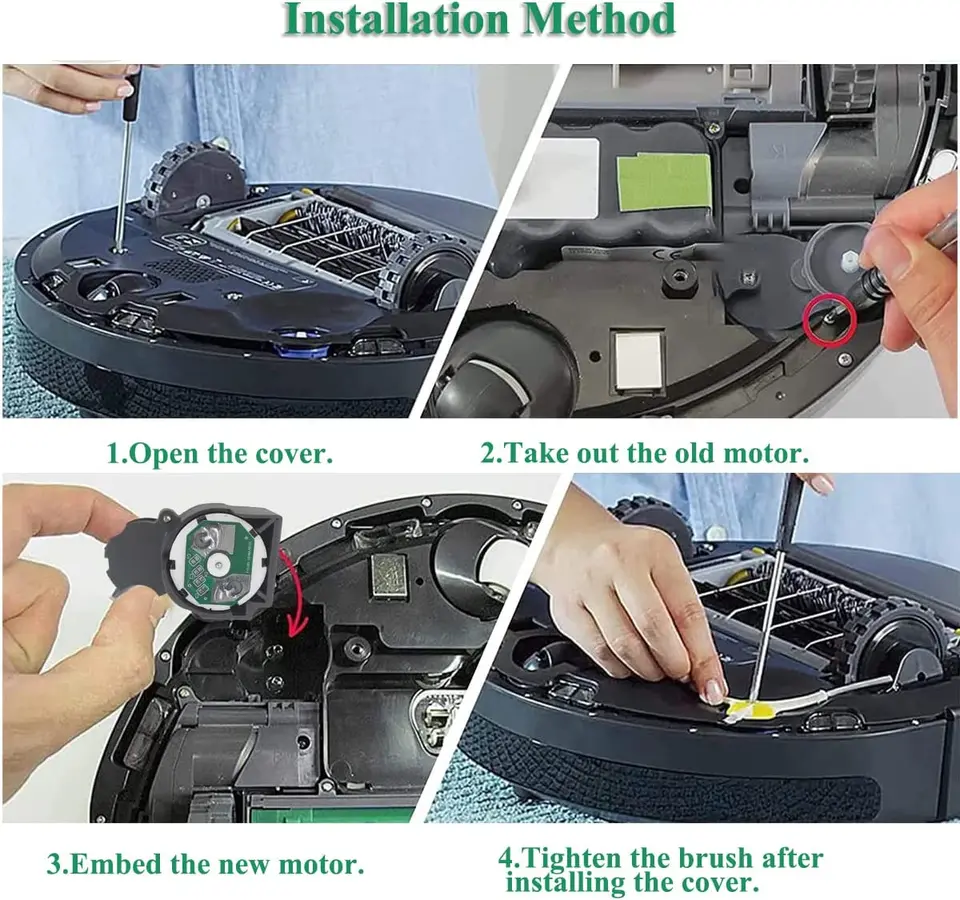 Installation Method

1.Open the cover.

2.Take out the old motor.

3.Embed the new motor.

4.Tighten the brush after installing the cover.