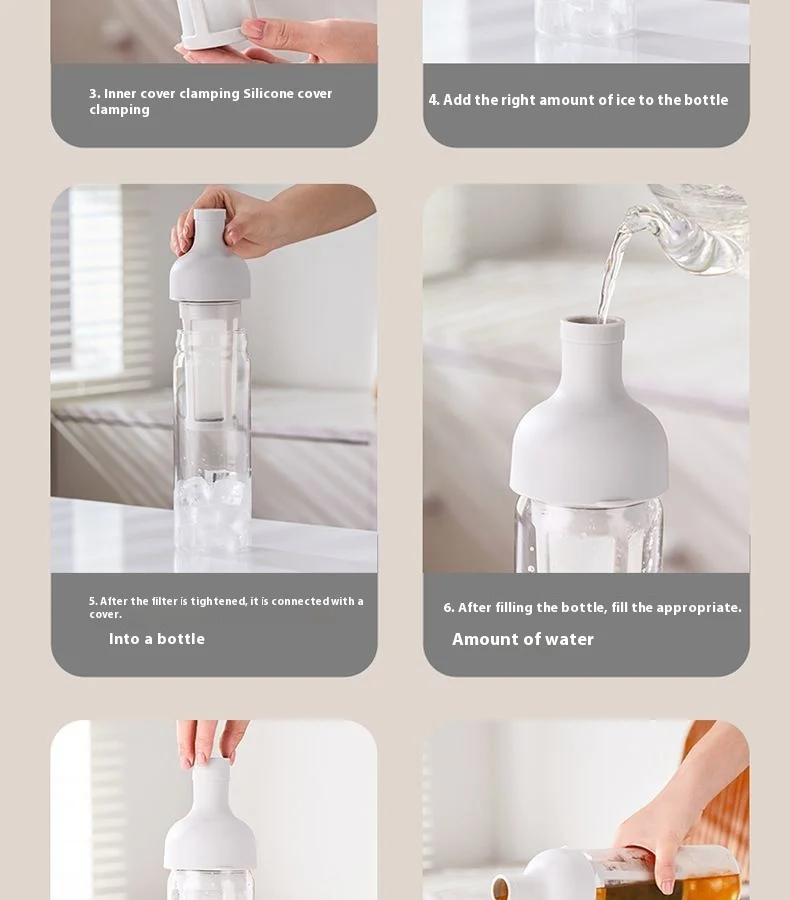 3. Inner cover clamping Silicone cover clamping

4. Add the right amount of ice to the bottle

5. After the filter is tightened, it is connected with a cover.

Into a bottle

6. After filling the bottle, fill the appropriate.

Amount of water