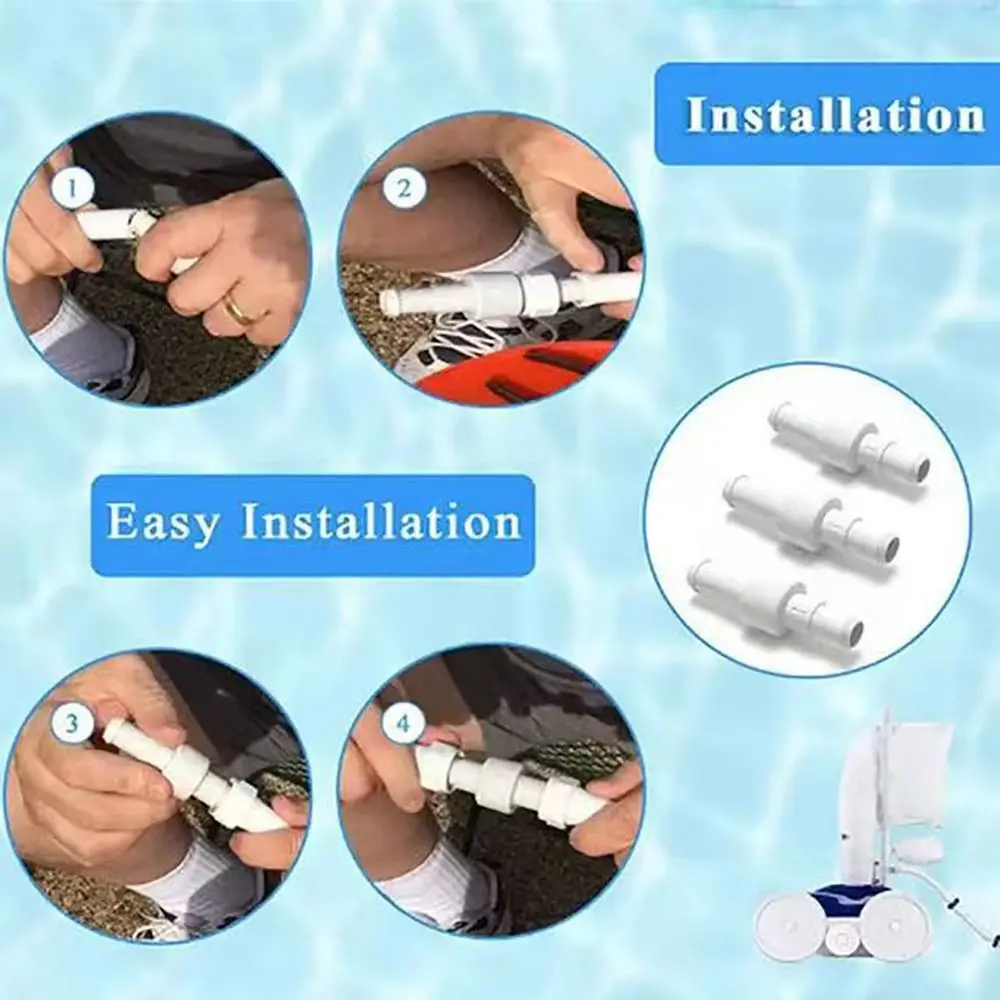 Installation

1

2

Easy Installation

3

4