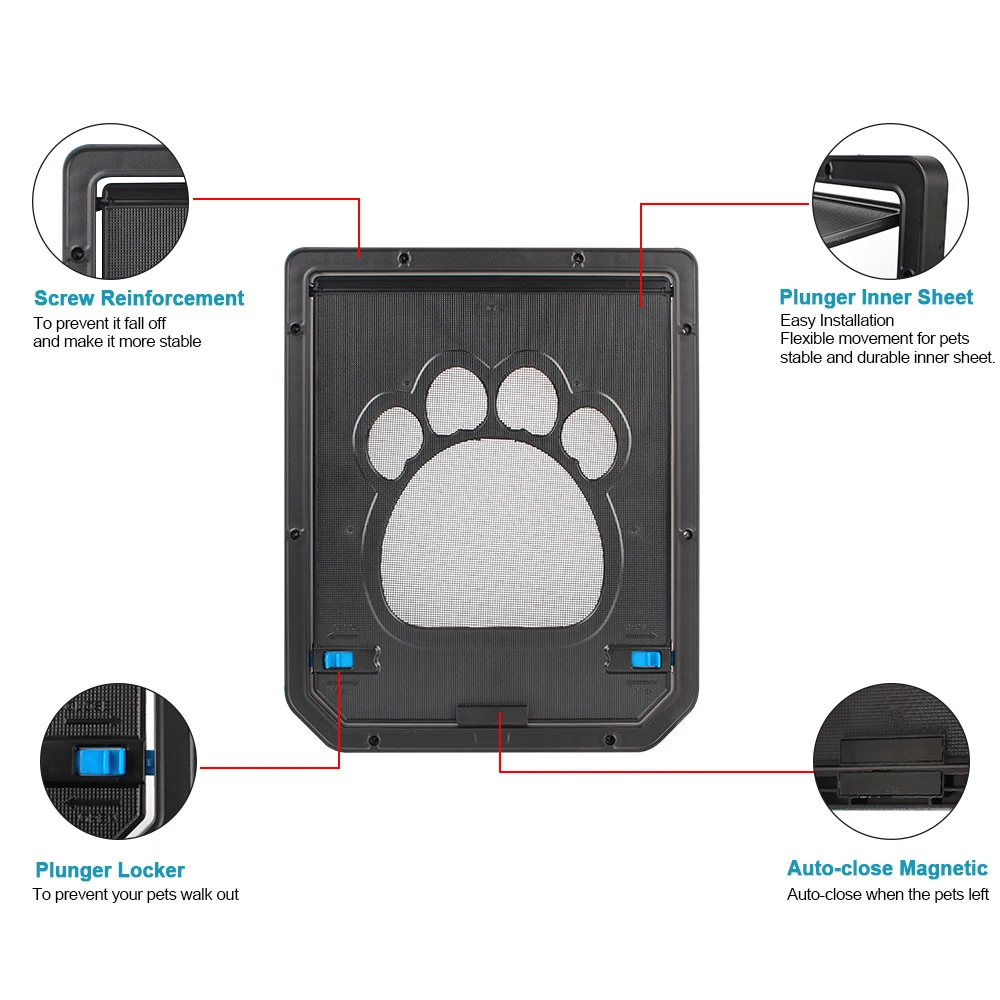 Screw Reinforcement
To prevent it fall off
and make it more stable

Plunger Inner Sheet
Easy Installation
Flexible movement for pets
stable and durable inner sheet.

Plunger Locker
To prevent your pets walk out

Auto-close Magnetic
Auto-close when the pets left