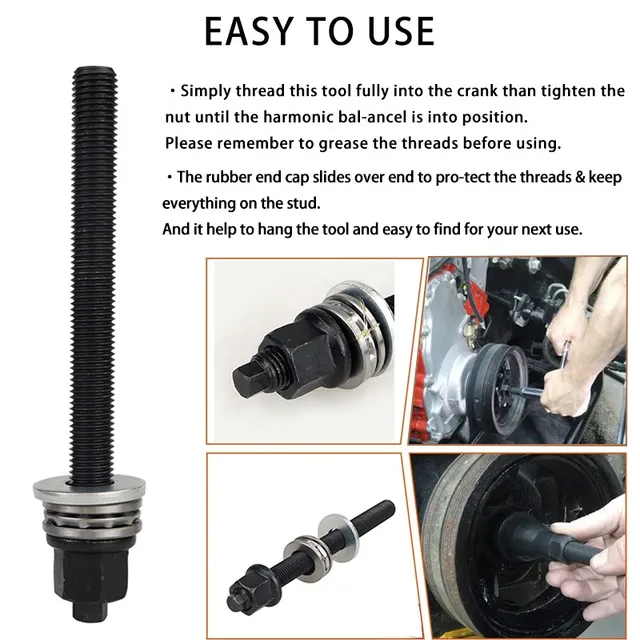 EASY TO USE

・Simply thread this tool fully into the crank than tighten the nut until the harmonic bal-ancel is into position.
Please remember to grease the threads before using.

・The rubber end cap slides over end to pro-tect the threads & keep everything on the stud.
And it help to hang the tool and easy to find for your next use.