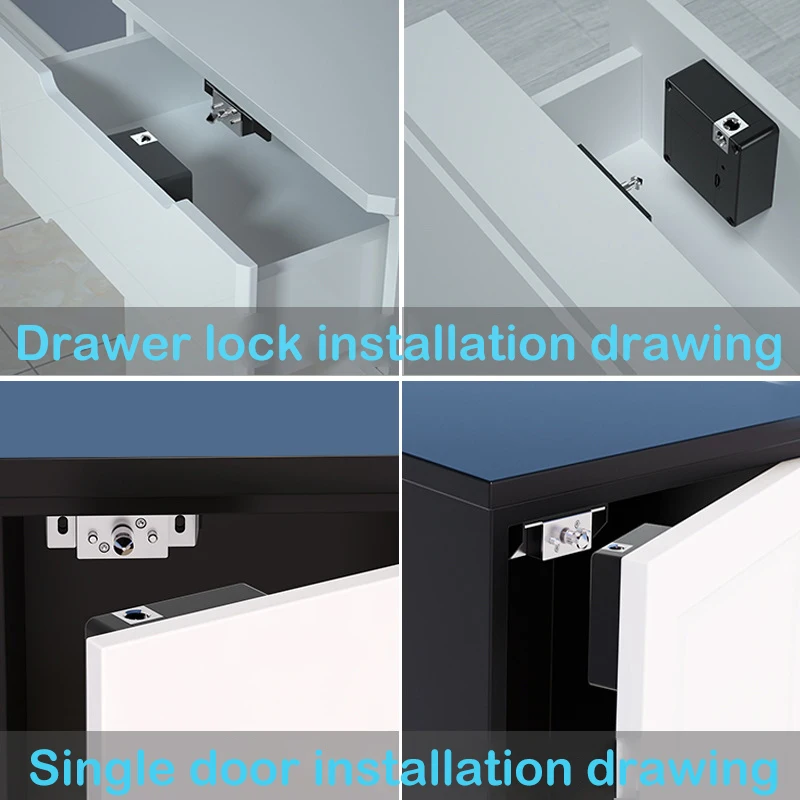 Drawer lock installation drawing

Single door installation drawing