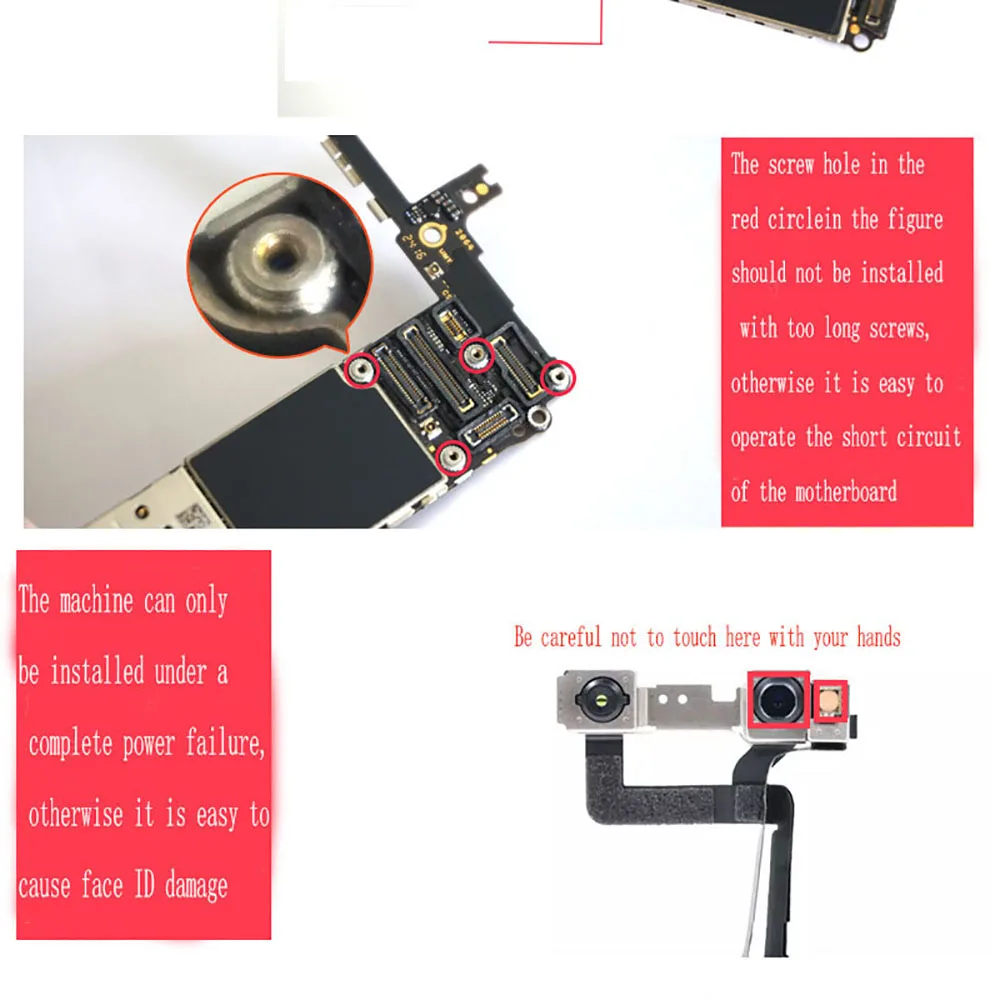 The screw hole in the red circlein the figure should not be installed with too long screws, otherwise it is easy to operate the short circuit of the motherboard

The machine can only be installed under a complete power failure, otherwise it is easy to cause face ID damage

Be careful not to touch here with your hands