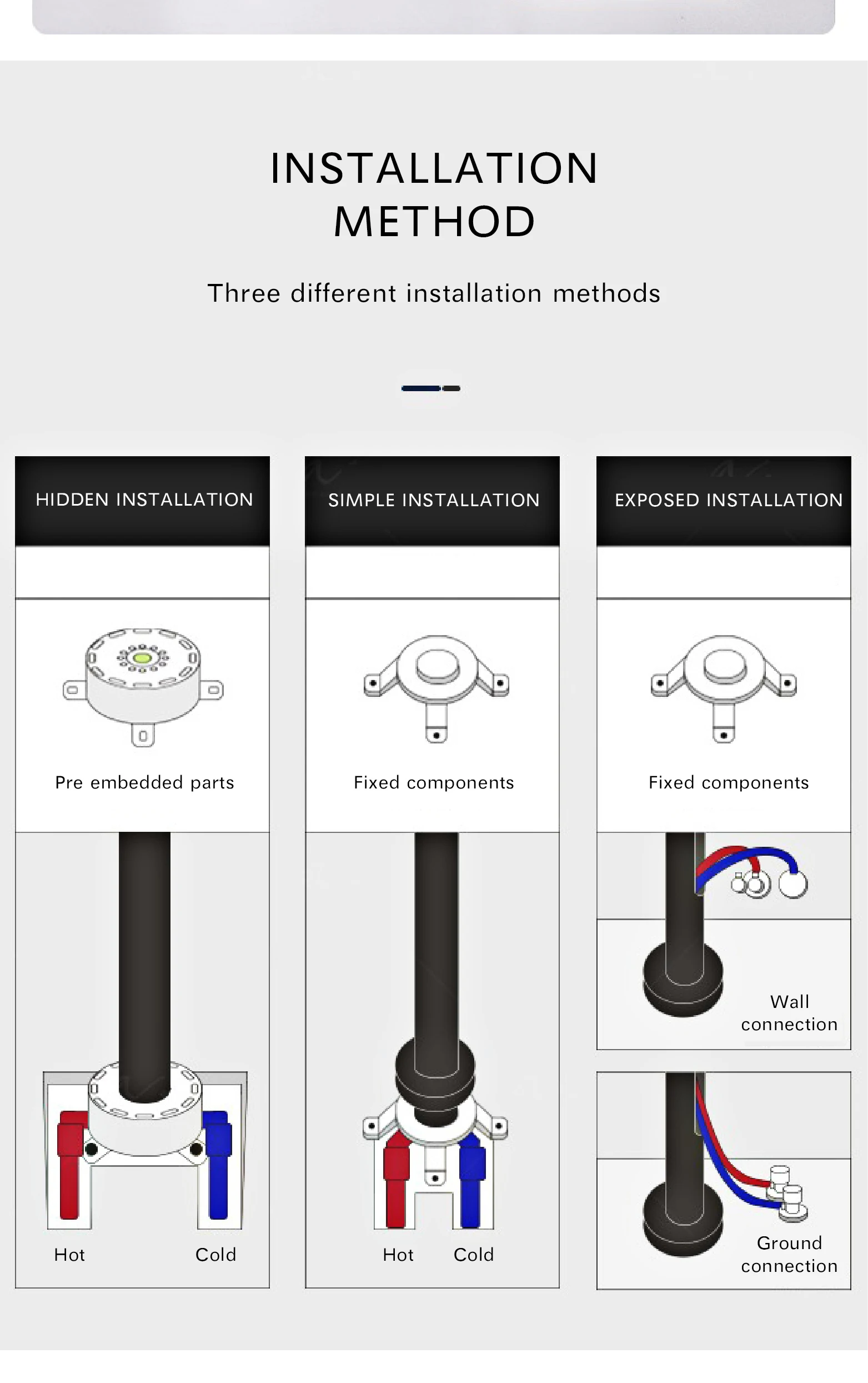 INSTALLATION METHOD

Three different installation methods

HIDDEN INSTALLATION

Pre embedded parts

Hot

Cold

SIMPLE INSTALLATION

Fixed components

Hot

Cold

EXPOSED INSTALLATION

Fixed components

Wall connection

Ground connection