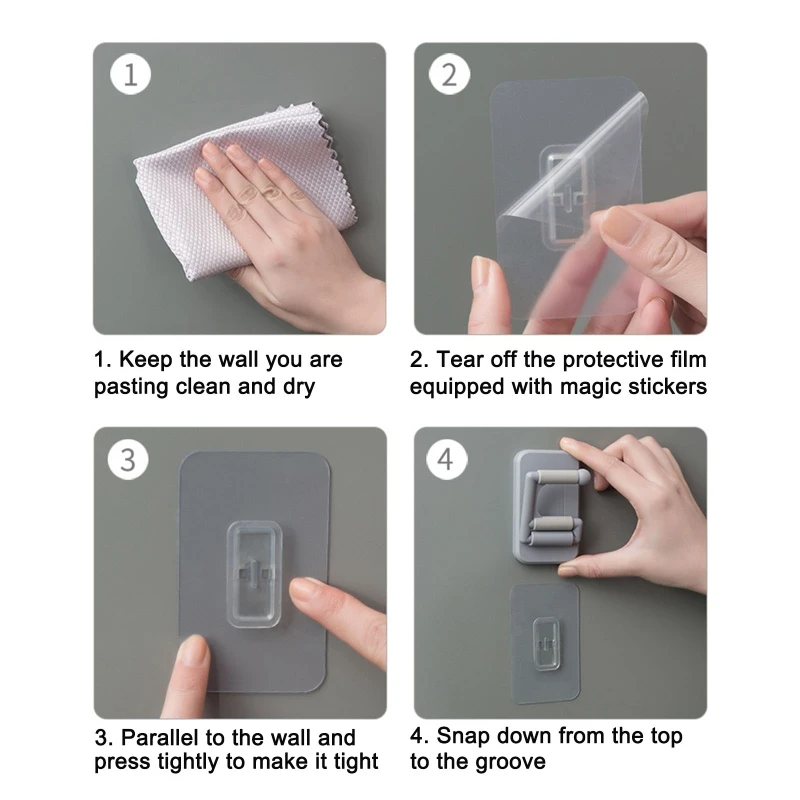 1

1. Keep the wall you are pasting clean and dry

2

2. Tear off the protective film equipped with magic stickers

3

3. Parallel to the wall and press tightly to make it tight

4

4. Snap down from the top to the groove