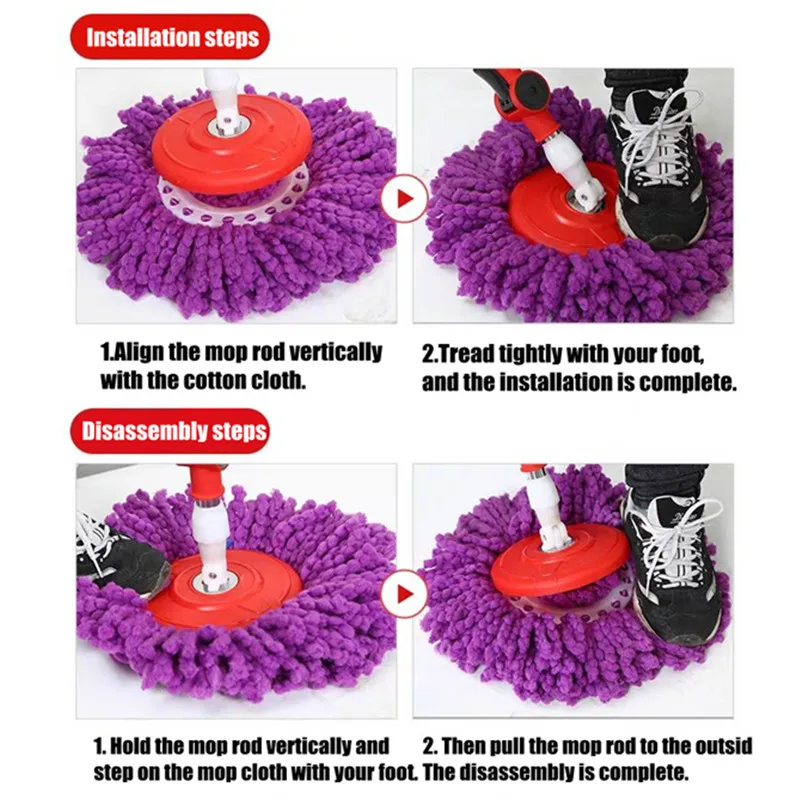 Installation steps

1.Align the mop rod vertically with the cotton cloth.

2.Tread tightly with your foot, and the installation is complete.

Disassembly steps

1. Hold the mop rod vertically and step on the mop cloth with your foot.

2. Then pull the mop rod to the outsid The disassembly is complete.