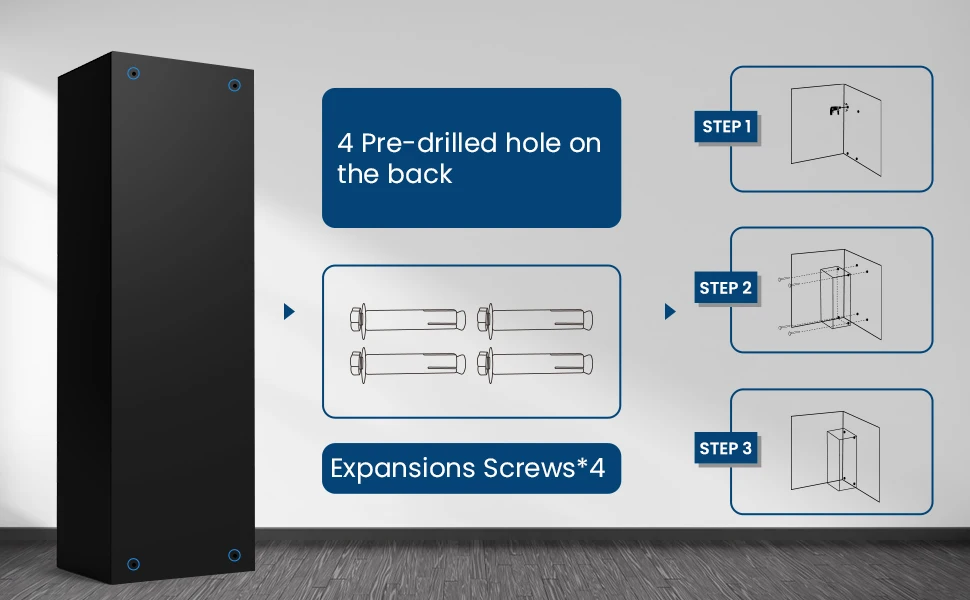 4 Pre-drilled hole on the back

Expansions Screws*4

STEP 1

STEP 2

STEP 3