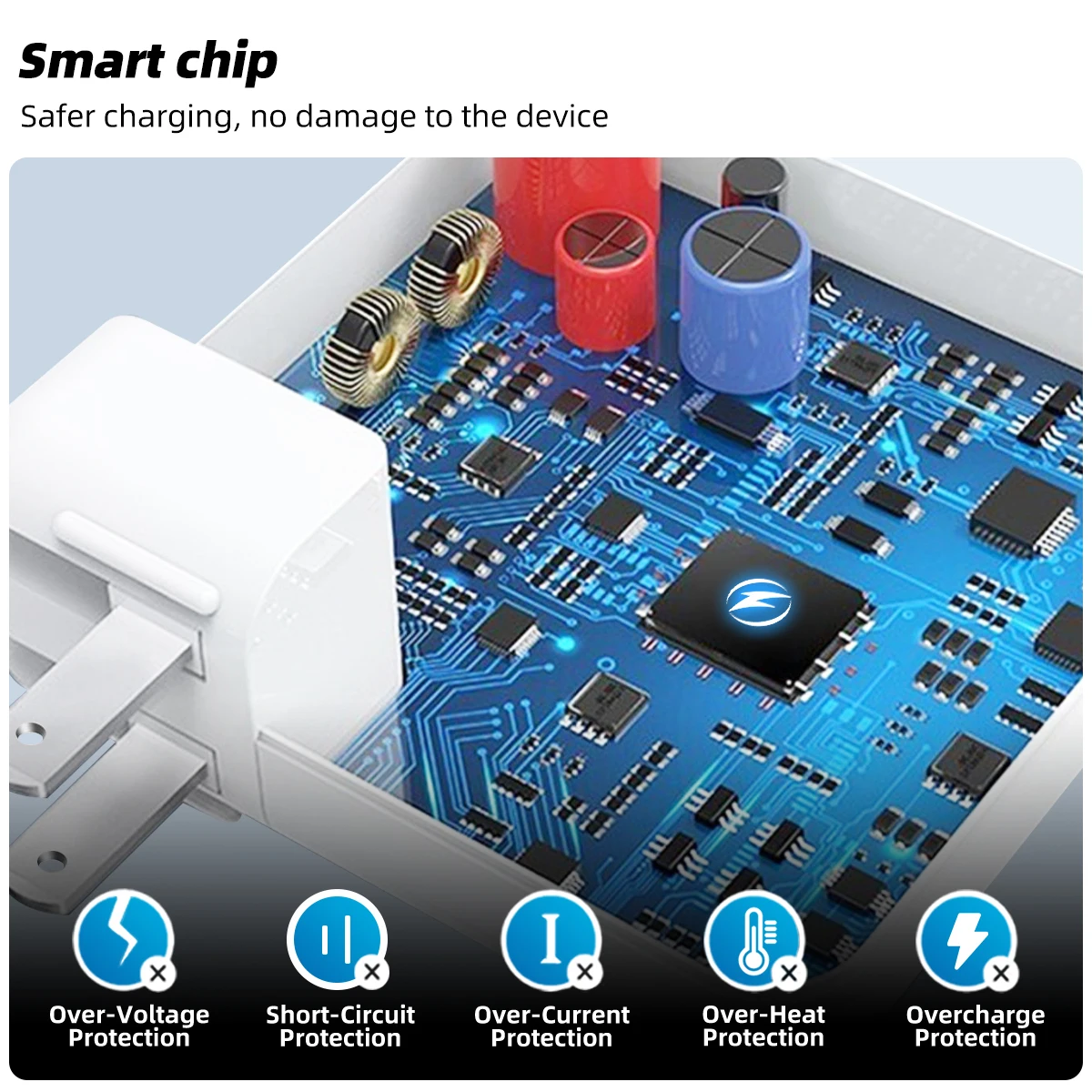 Smart chip

Safer charging, no damage to the device

Over-Voltage Protection

Short-Circuit Protection

Over-Current Protection

Over-Heat Protection

Overcharge Protection