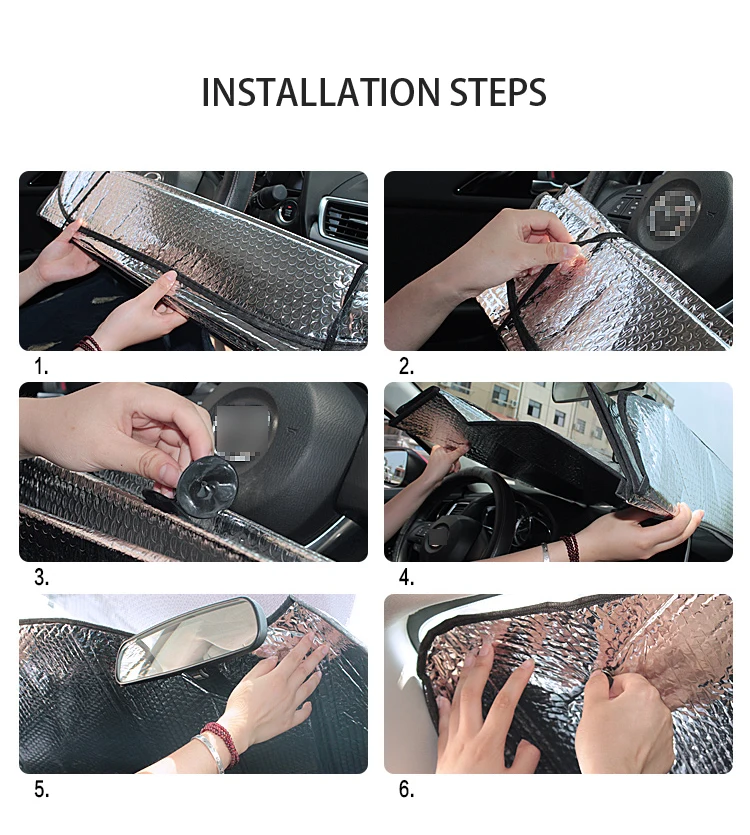 INSTALLATION STEPS

1.

2.

3.

4.

5.

6.