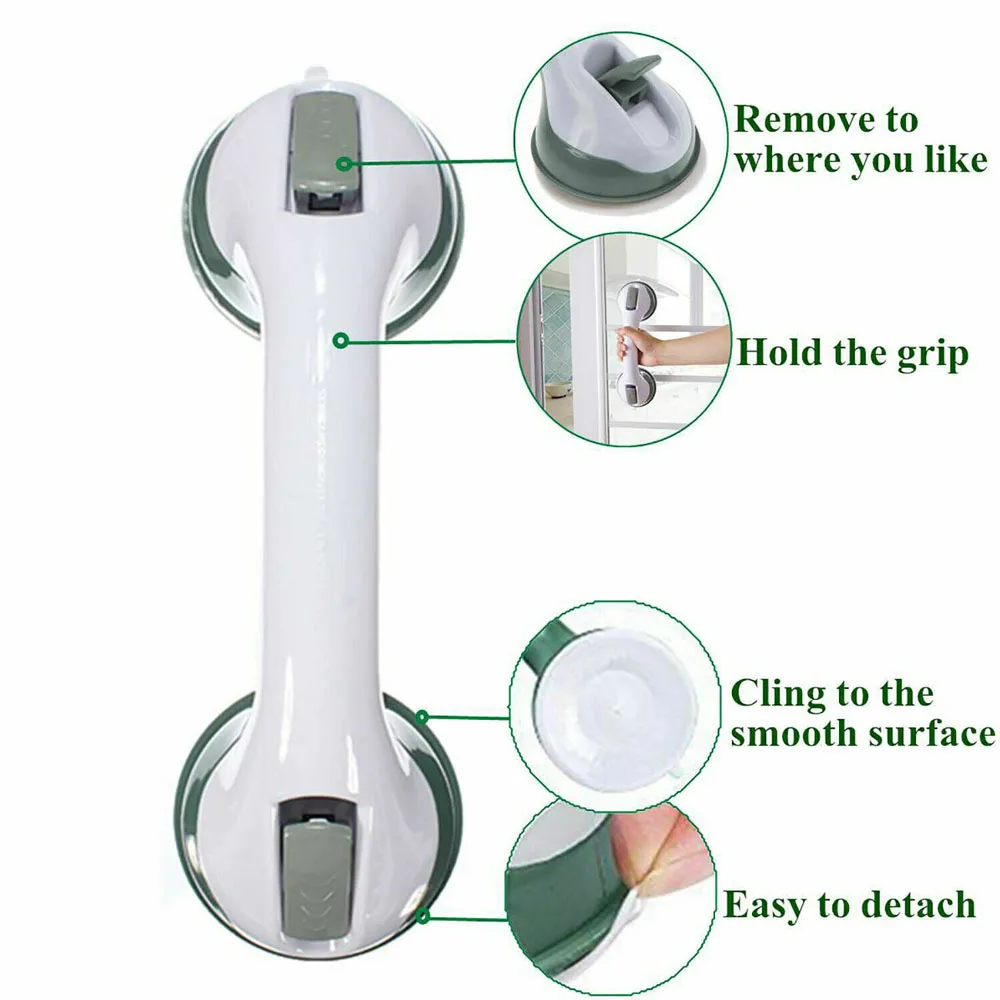 Remove to where you like

Hold the grip

Cling to the smooth surface

Easy to detach