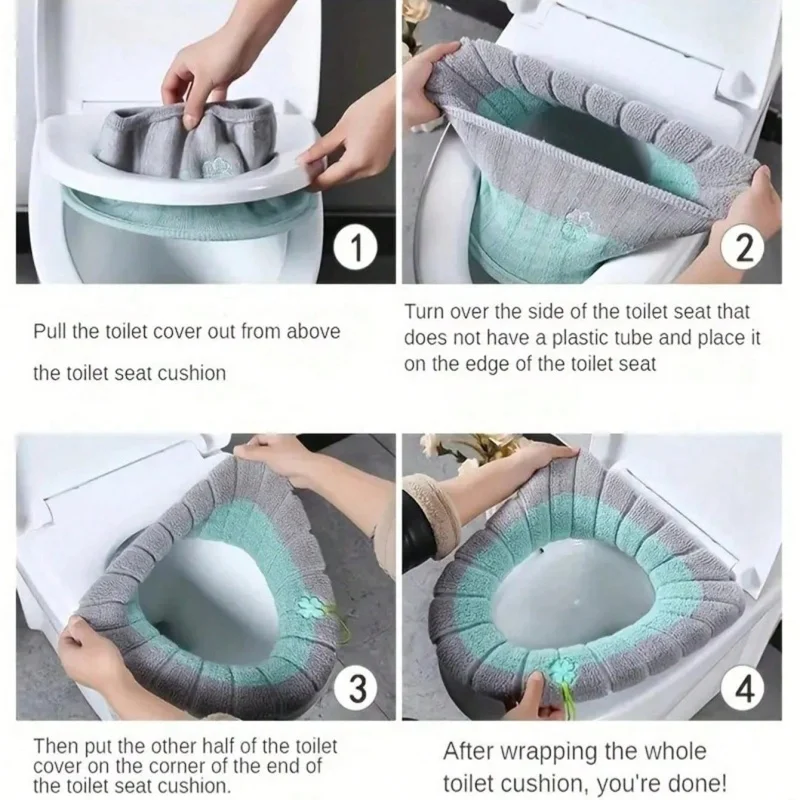 1

Pull the toilet cover out from above

the toilet seat cushion

2

Turn over the side of the toilet seat that does not have a plastic tube and place it on the edge of the toilet seat

3

Then put the other half of the toilet cover on the corner of the end of the toilet seat cushion.

4

After wrapping the whole toilet cushion, you're done!