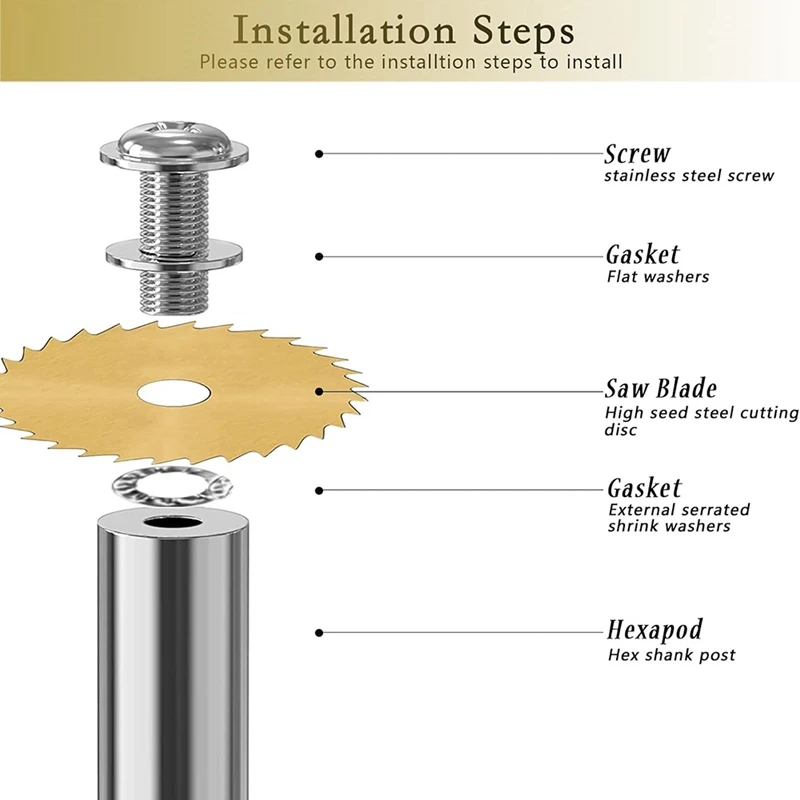 Installation Steps
Please refer to the installtion steps to install

Screw
stainless steel screw

Gasket
Flat washers

Saw Blade
High seed steel cutting disc

Gasket
External serrated shrink washers

Hexapod
Hex shank post