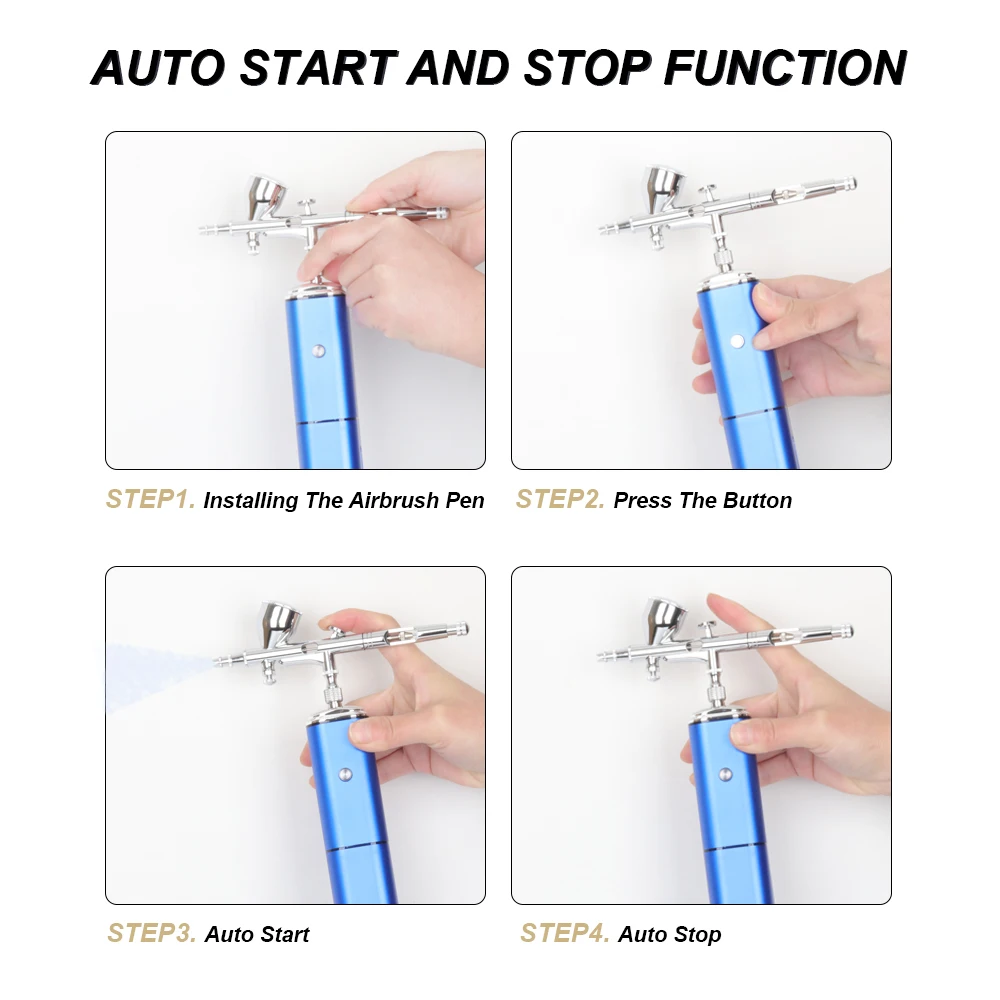 AUTO START AND STOP FUNCTION

STEP1. Installing The Airbrush Pen

STEP2. Press The Button

STEP3. Auto Start

STEP4. Auto Stop