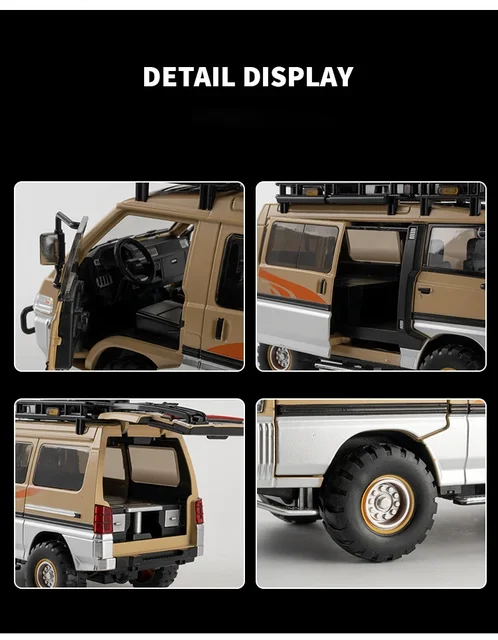 DETAIL DISPLAY