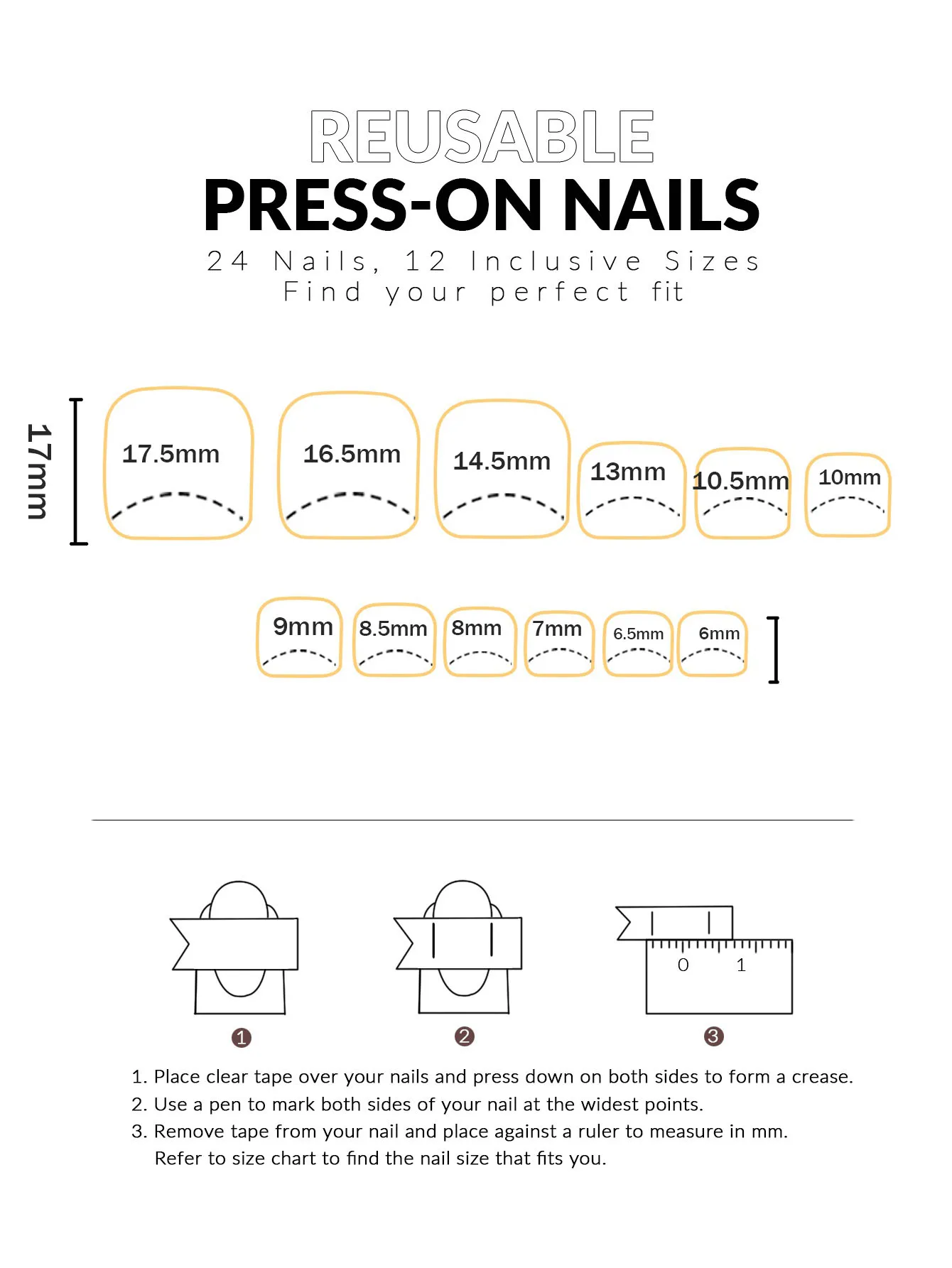 REUSABLE
PRESS-ON NAILS
24 Nails, 12 Inclusive Sizes
Find your perfect fit

17mm

17.5mm 16.5mm 14.5mm 13mm 10.5mm 10mm

9mm 8.5mm 8mm 7mm 6.5mm 6mm

0 1

1 2 3

1. Place clear tape over your nails and press down on both sides to form a crease.
2. Use a pen to mark both sides of your nail at the widest points.
3. Remove tape from your nail and place against a ruler to measure in mm.
Refer to size chart to find the nail size that fits you.