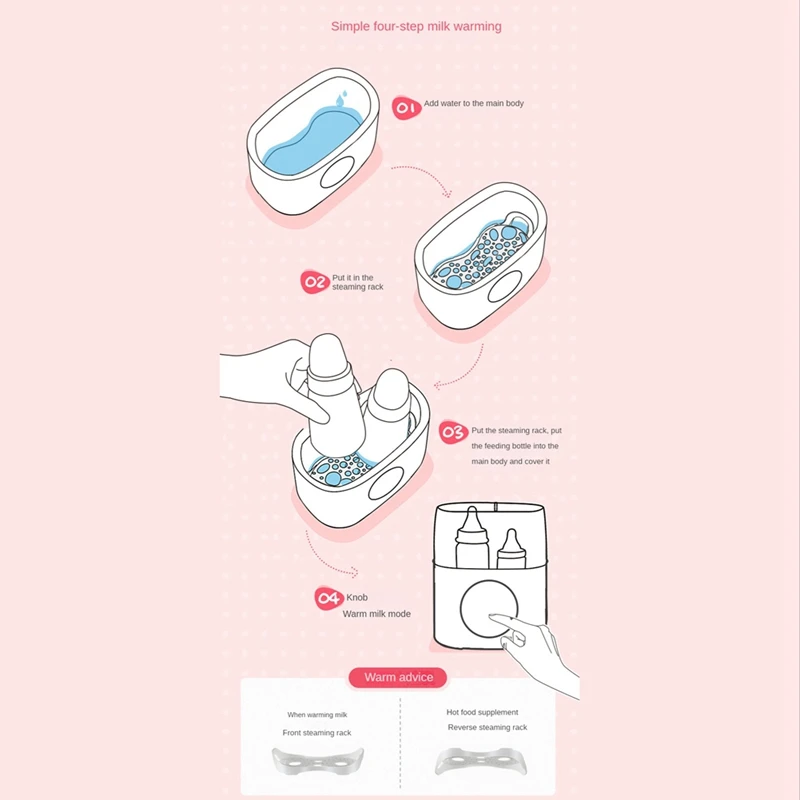 Simple four-step milk warming

01 Add water to the main body

02 Put it in the steaming rack

03 Put the steaming rack, put the feeding bottle into the main body and cover it

04 Knob
Warm milk mode

Warm advice

When warming milk
Front steaming rack

Hot food supplement
Reverse steaming rack