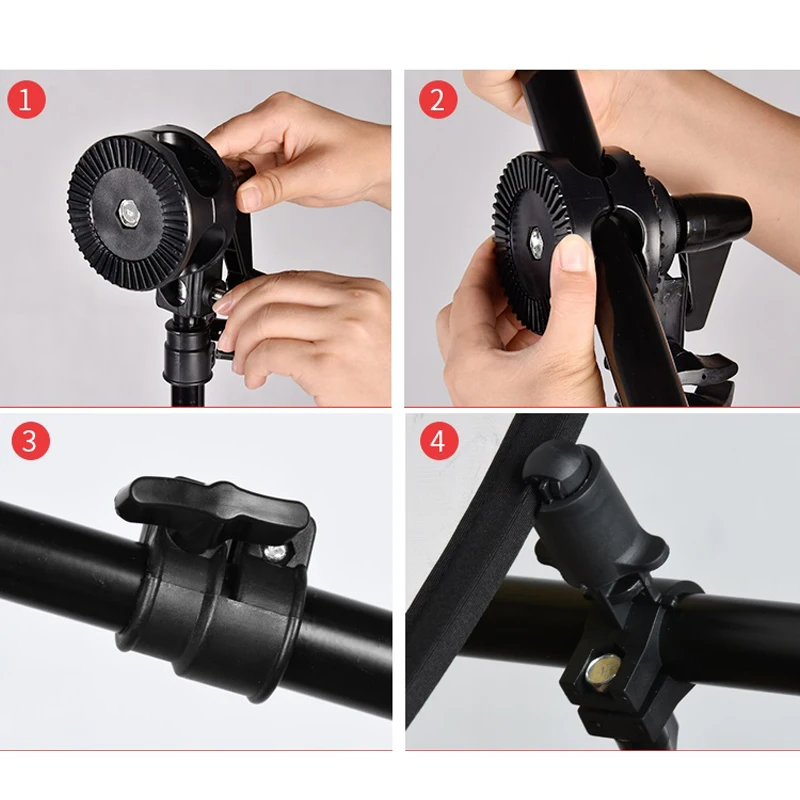 1

2

3

4