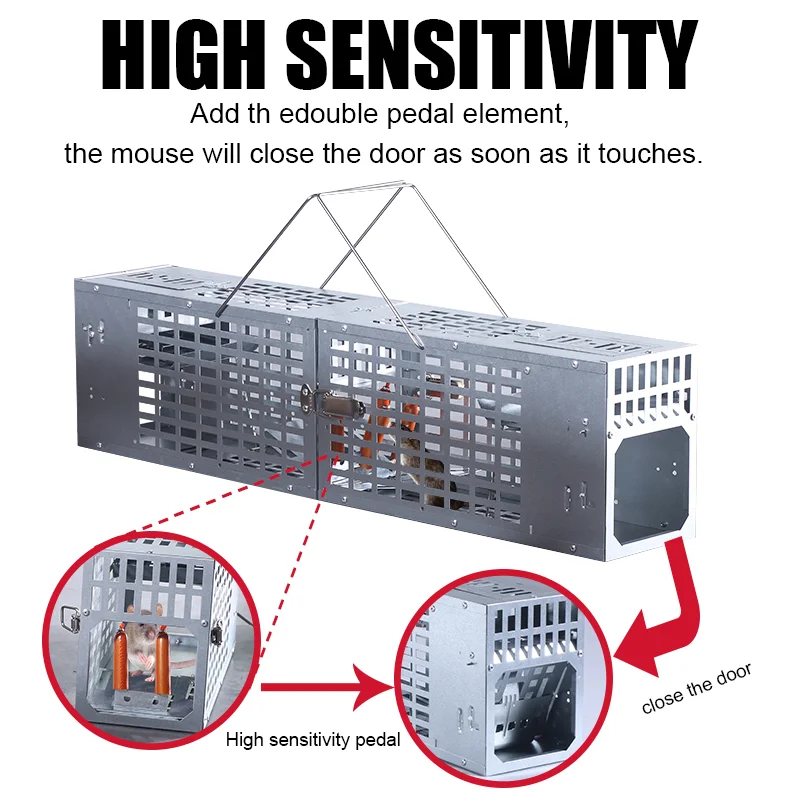 HIGH SENSITIVITY

Add th edouble pedal element,
the mouse will close the door as soon as it touches.

High sensitivity pedal

close the door