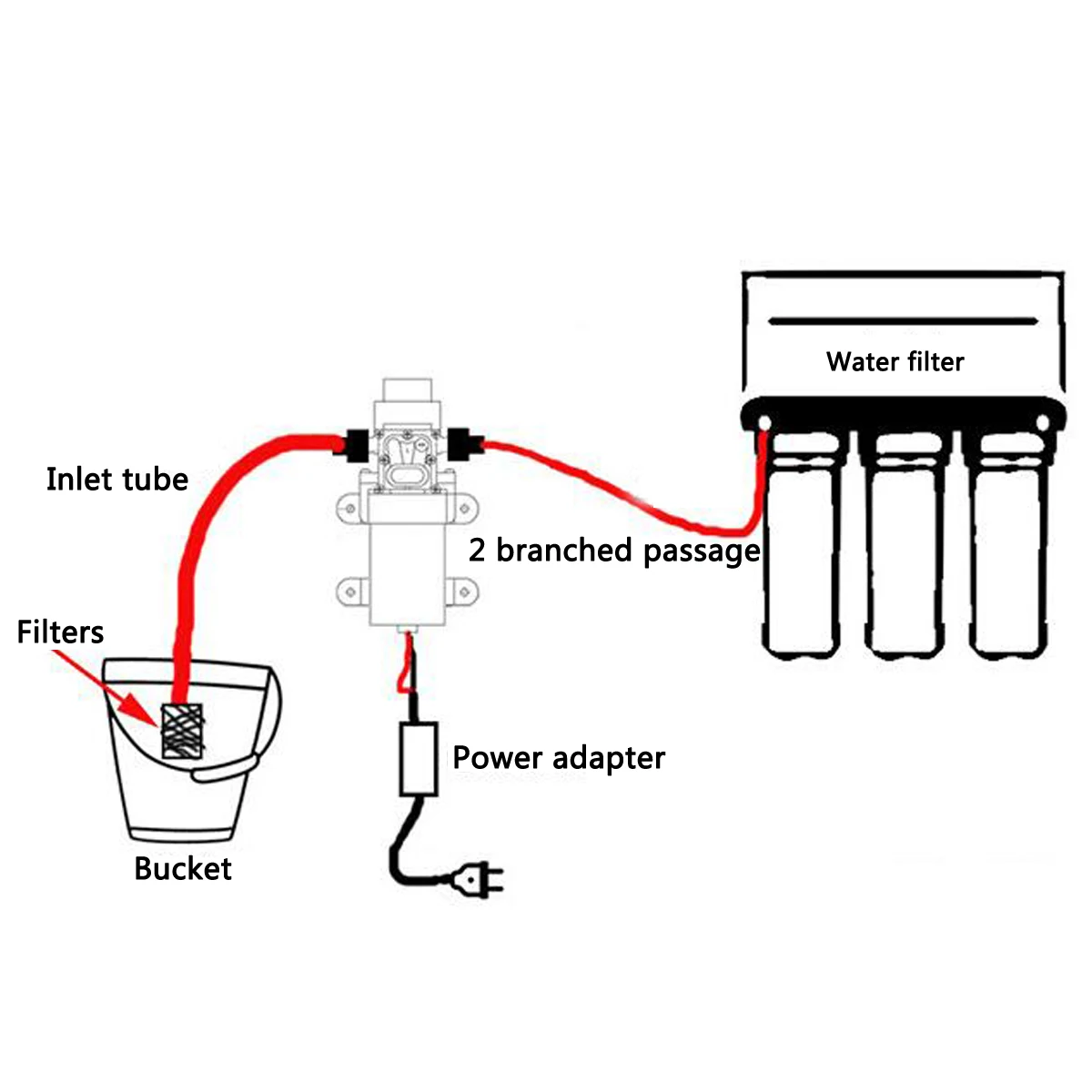 Water filter

Inlet tube

2 branched passage

Filters

Power adapter

Bucket